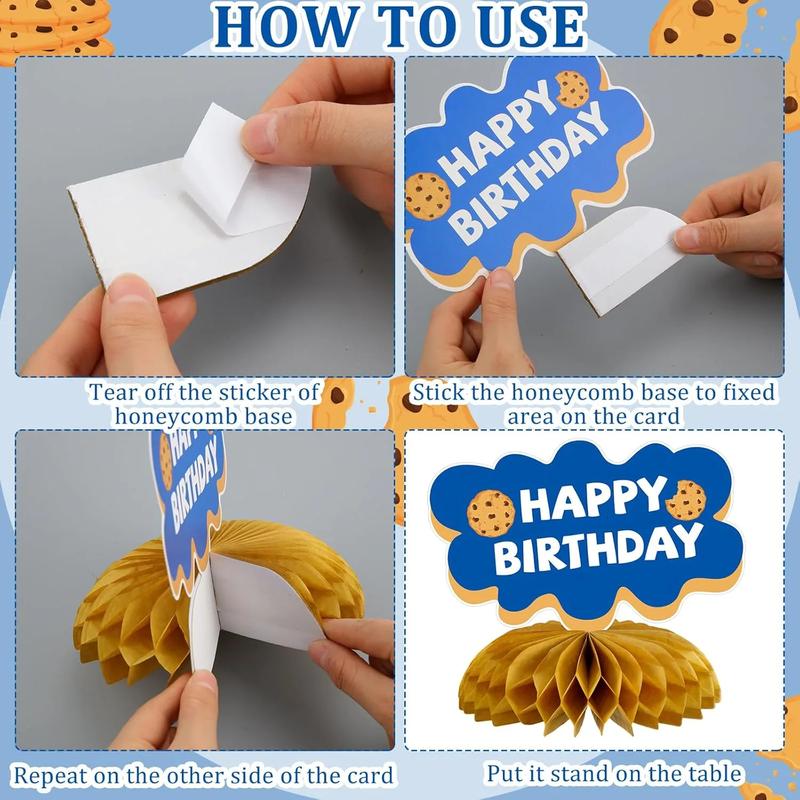 HOW TO USE

HAPPY BIRTHDAY

Tear off the sticker of honeycomb base

Stick the honeycomb base to fixed area on the card

HAPPY BIRTHDAY

HAPPY BIRTHDAY

Repeat on the other side of the card

Put it stand on the table