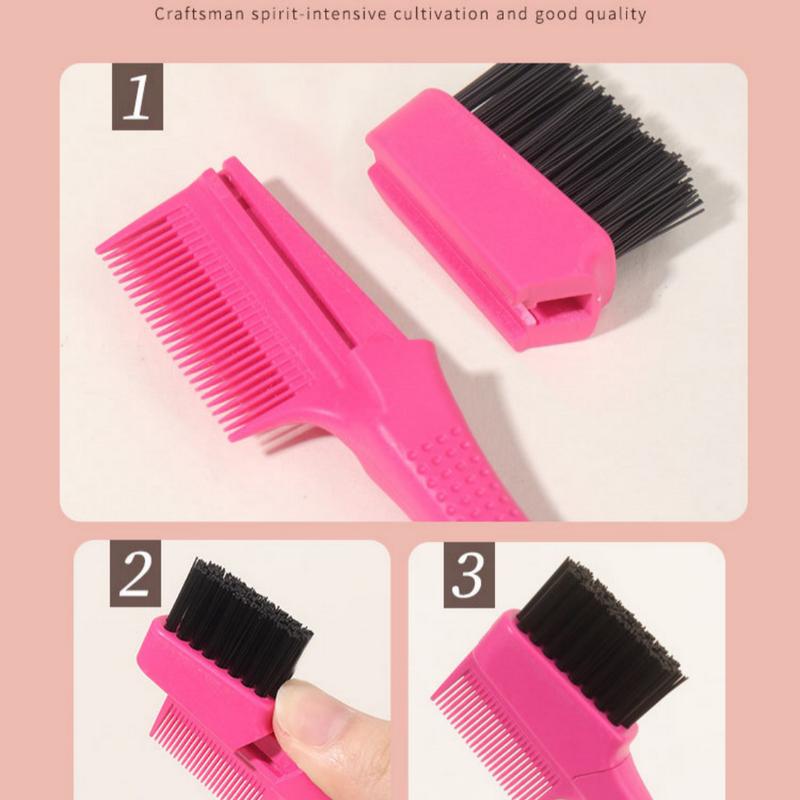 Craftsman spirit-intensive cultivation and good quality

1

2

3