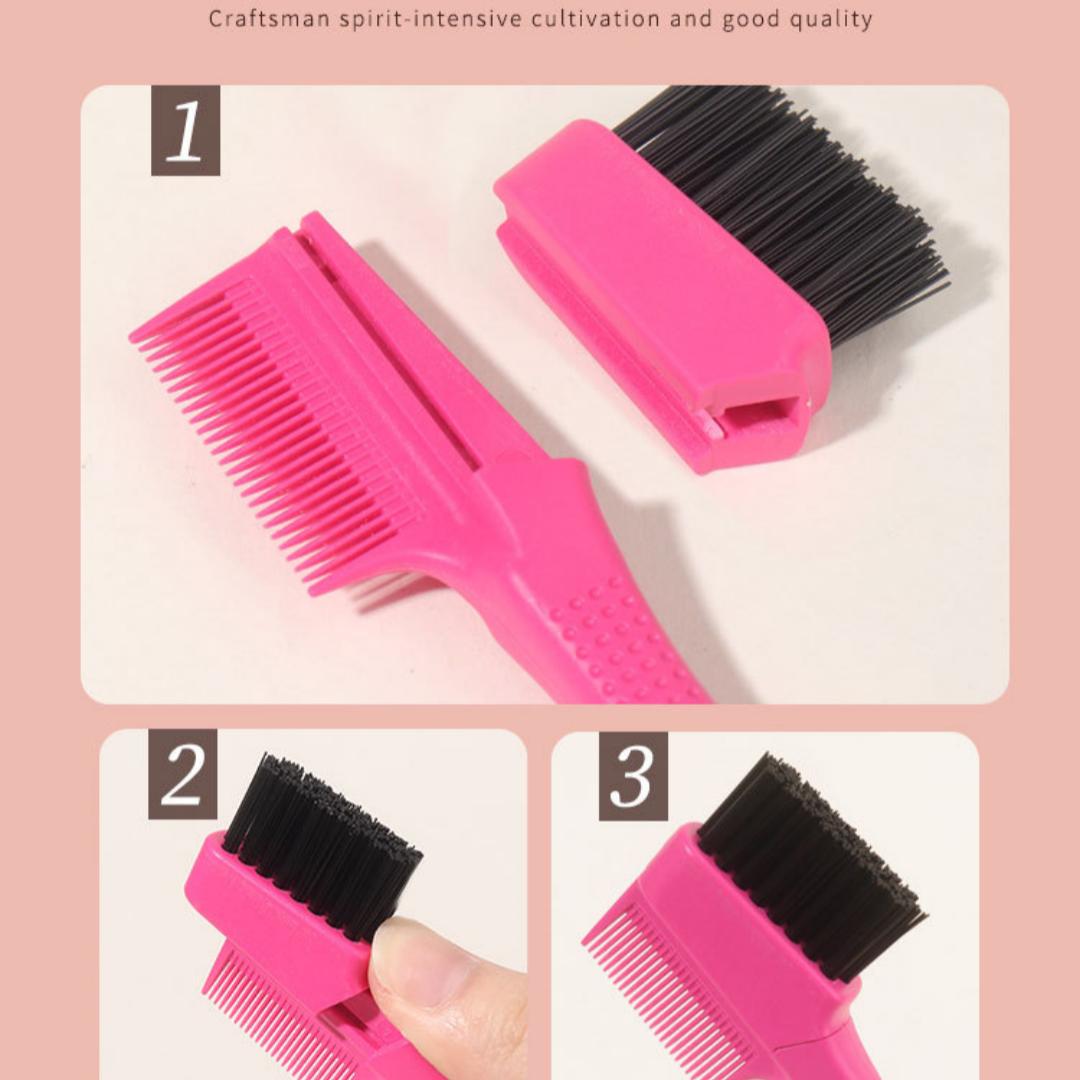 Craftsman spirit-intensive cultivation and good quality

1

2

3