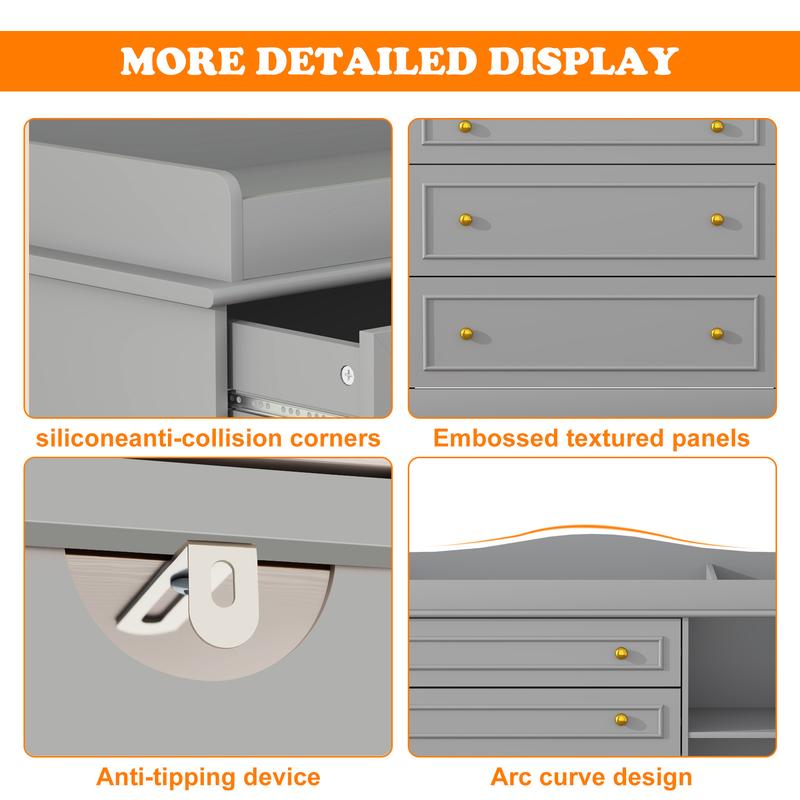 MORE DETAILED DISPLAY

siliconeanti-collision corners

Embossed textured panels

Anti-tipping device

Arc curve design