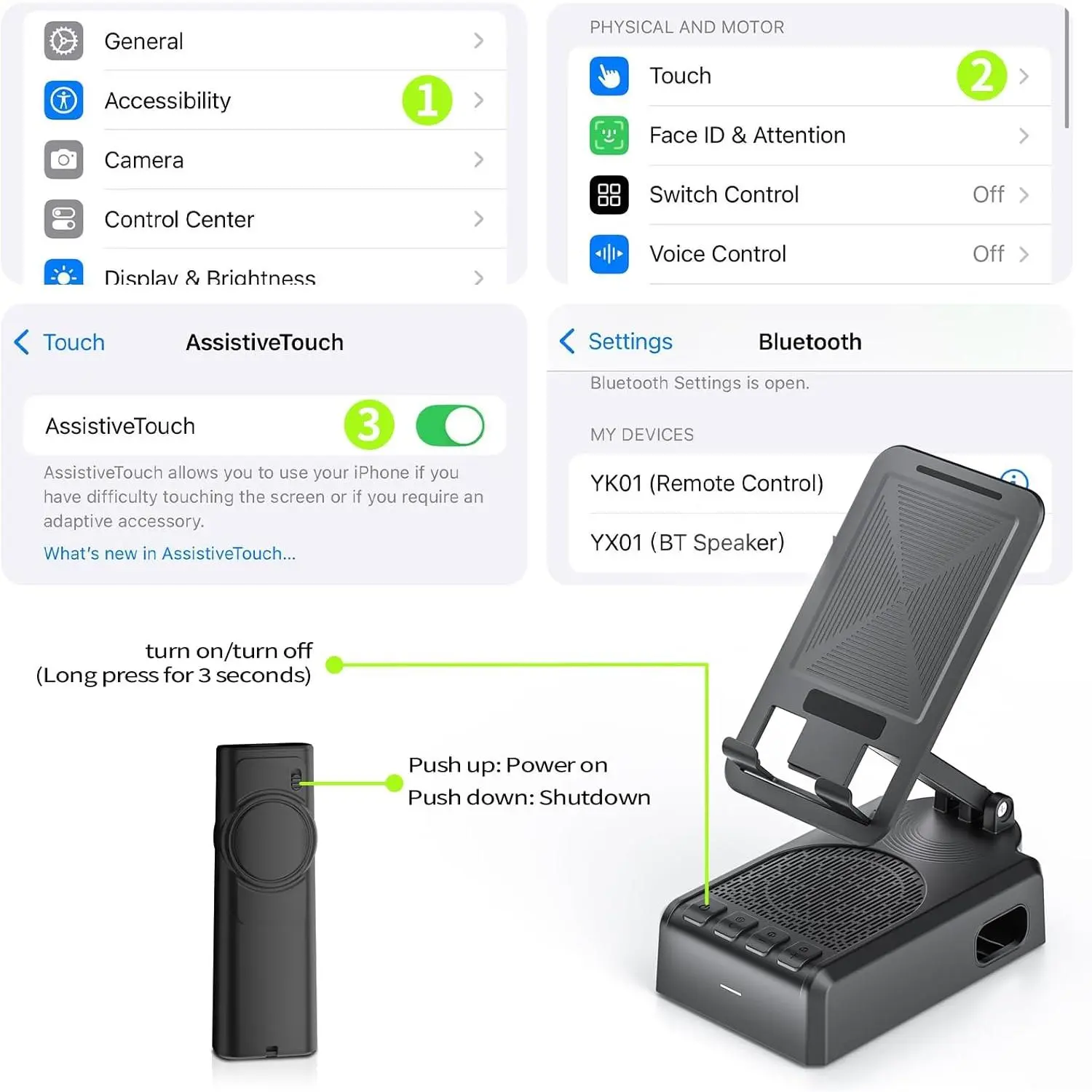 General

Accessibility 1

Camera

Control Center

Display & Brightness

PHYSICAL AND MOTOR

Touch 2

Face ID & Attention

Switch Control Off

Voice Control Off

Touch AssistiveTouch

AssistiveTouch 3

AssistiveTouch allows you to use your iPhone if you have difficulty touching the screen or if you require an adaptive accessory.

What's new in AssistiveTouch...

Settings Bluetooth

Bluetooth Settings is open.

MY DEVICES

YK01 (Remote Control)

YX01 (BT Speaker)

turn on/turn off
(Long press for 3 seconds)

Push up: Power on
Push down: Shutdown