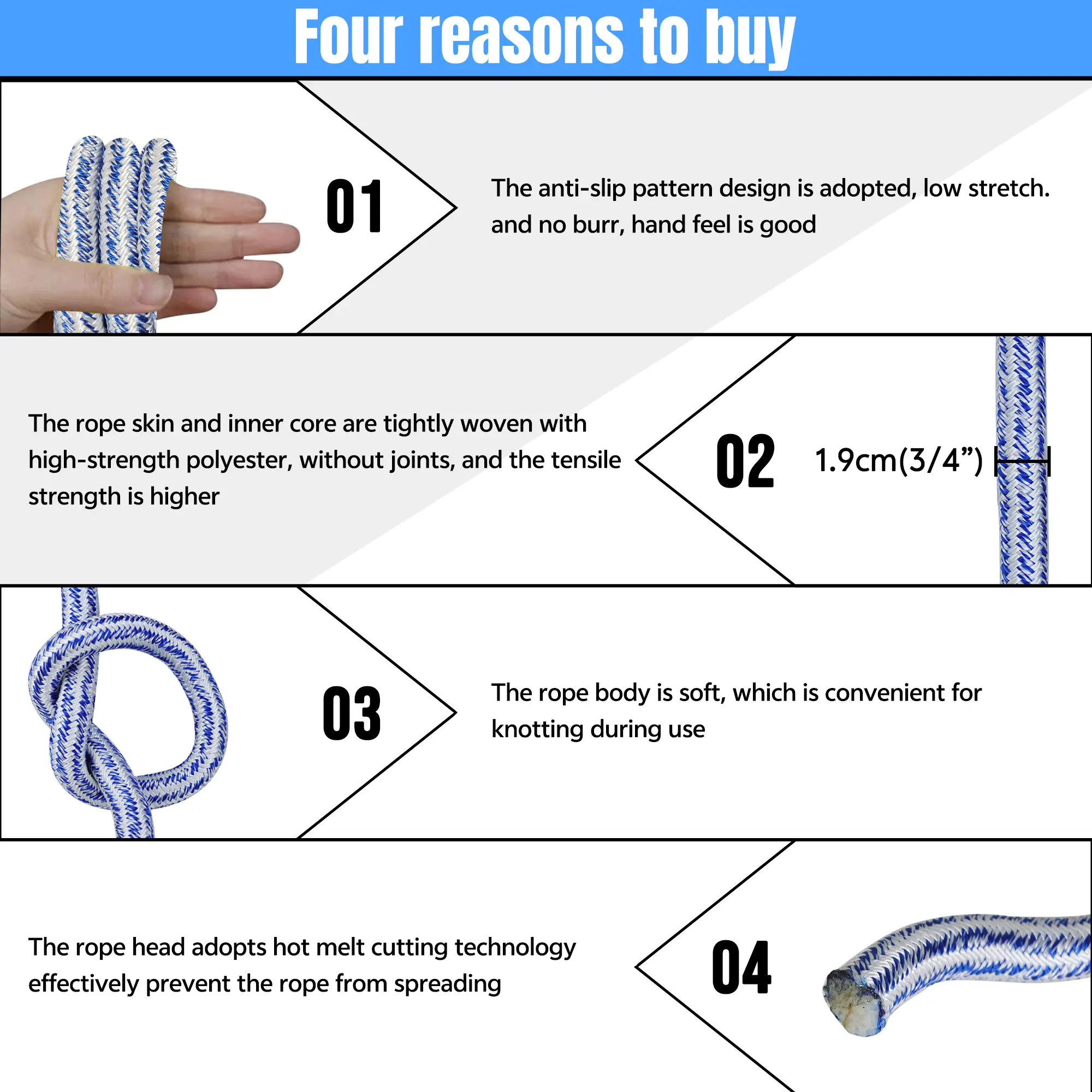 Four reasons to buy

01

The anti-slip pattern design is adopted, low stretch. and no burr, hand feel is good

The rope skin and inner core are tightly woven with high-strength polyester, without joints, and the tensile strength is higher

02

1.9cm(3/4”)

03

The rope body is soft, which is convenient for knotting during use

The rope head adopts hot melt cutting technology effectively prevent the rope from spreading

04