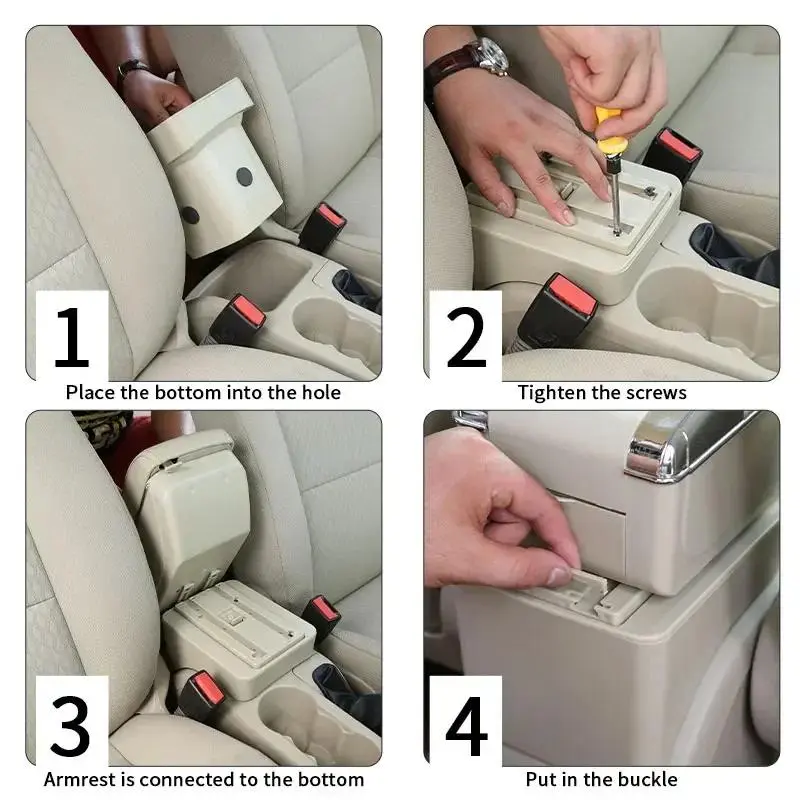 1

Place the bottom into the hole

2

Tighten the screws

3

Armrest is connected to the bottom

4

Put in the buckle