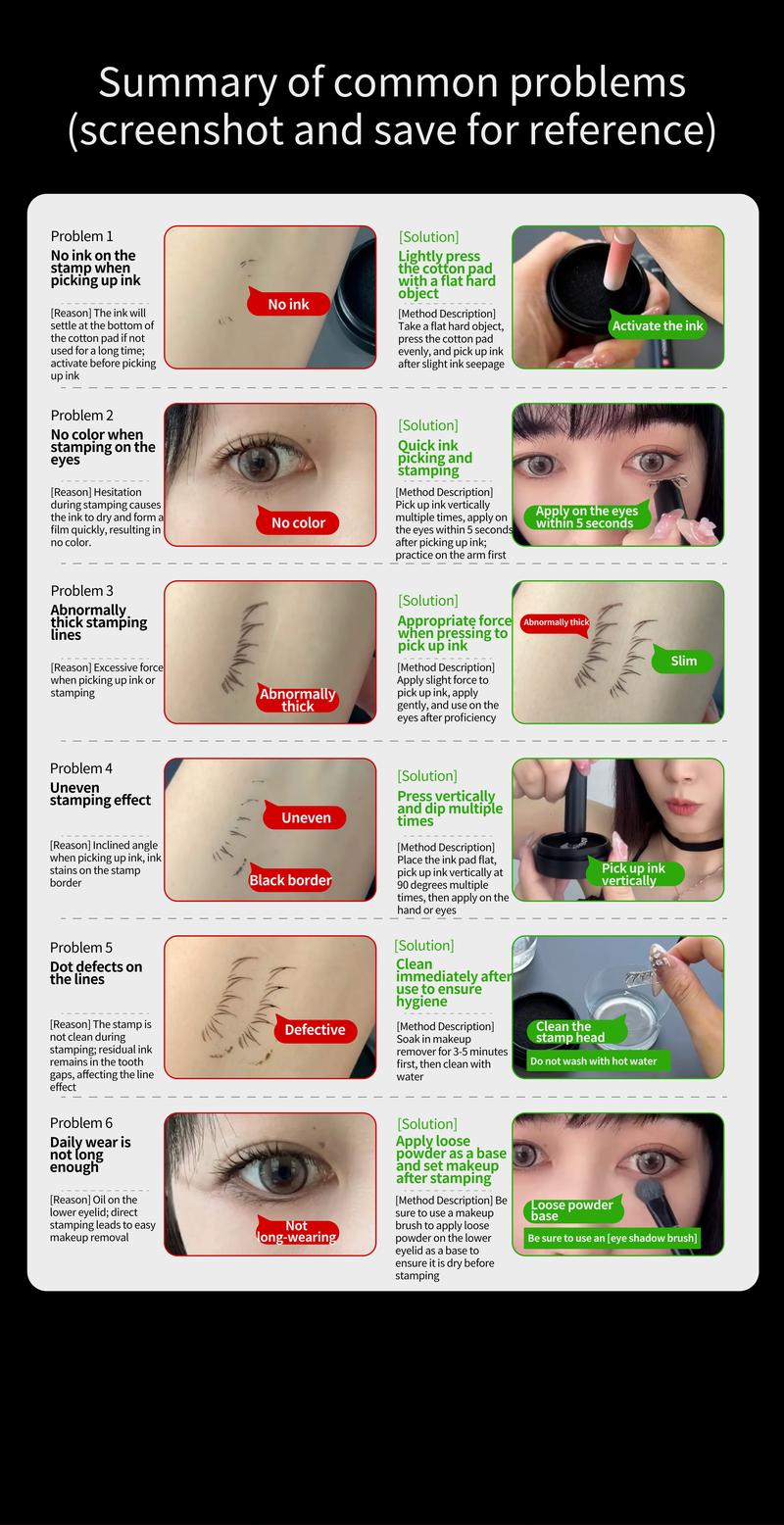 Summary of common problems (screenshot and save for reference)

Problem 1
No ink on the stamp when picking up ink

[Reason] The ink will settle at the bottom of the cotton pad if not used for a long time; activate before picking up ink

No ink

[Solution]
Lightly press the cotton pad with a flat hard object

[Method Description] Take a flat hard object, press the cotton pad evenly, and pick up ink after slight ink seepage

Activate the ink

Problem 2
No color when stamping on the eyes

[Reason] Hesitation during stamping causes the ink to dry and form a film quickly, resulting in no color.

No color

[Solution]
Quick ink picking and stamping

[Method Description] Pick up ink vertically multiple times, apply on the eyes within 5 seconds after picking up ink; practice on the arm first

Apply on the eyes within 5 seconds

Problem 3
Abnormally thick stamping lines

[Reason] Excessive force when picking up ink or stamping

Abnormally thick

[Solution]
Appropriate force when pressing to pick up ink

[Method Description] Apply slight force to pick up ink, apply gently, and use on the eyes after proficiency

Abnormally thick

Slim

Problem 4
Uneven stamping effect

[Reason] Inclined angle when picking up ink, ink stains on the stamp border

Uneven

Black border

[Solution]
Press vertically and dip multiple times

[Method Description] Place the ink pad flat, pick up ink vertically at 90 degrees multiple times, then apply on the hand or eyes

Pick up ink vertically

Problem 5
Dot defects on the lines

[Reason] The stamp is not clean during stamping; residual ink remains in the tooth gaps, affecting the line effect

Defective

[Solution]
Clean immediately after use to ensure hygiene

[Method Description] Soak in makeup remover for 3-5 minutes first, then clean with water

Clean the stamp head

Do not wash with hot water

Problem 6
Daily wear is not long enough

[Reason] Oil on the lower eyelid; direct stamping leads to easy makeup removal

Not long-wearing

[Solution]
Apply loose powder as a base and set makeup after stamping

[Method Description] Be sure to use a makeup brush to apply loose powder on the lower eyelid as a base to ensure it is dry before stamping

Loose powder base

Be sure to use an [eye shadow brush]