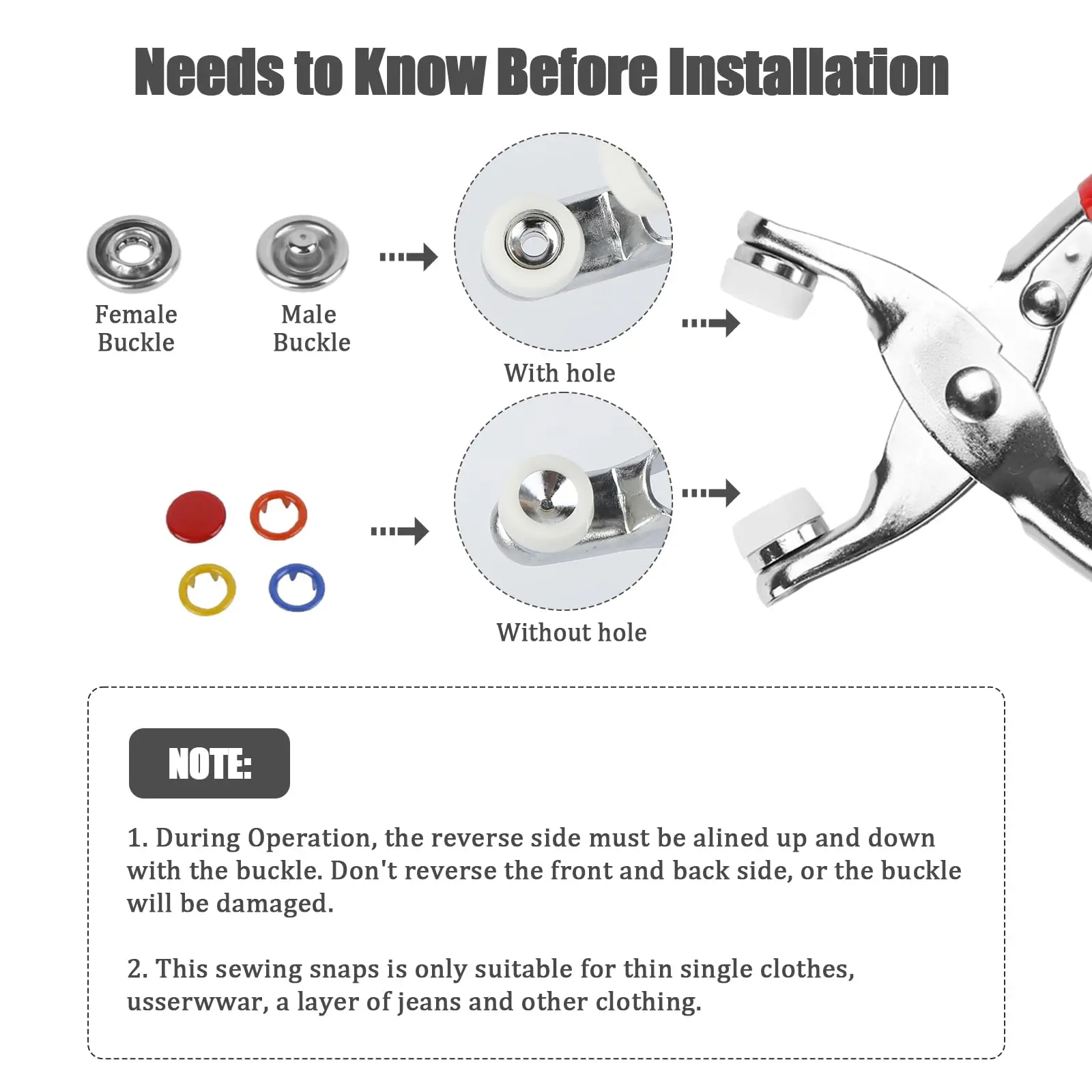 Needs to Know Before Installation

Female Buckle

Male Buckle

With hole

Without hole

NOTE:

1. During Operation, the reverse side must be alined up and down with the buckle. Don't reverse the front and back side, or the buckle will be damaged.

2. This sewing snaps is only suitable for thin single clothes, usserwwar, a layer of jeans and other clothing.