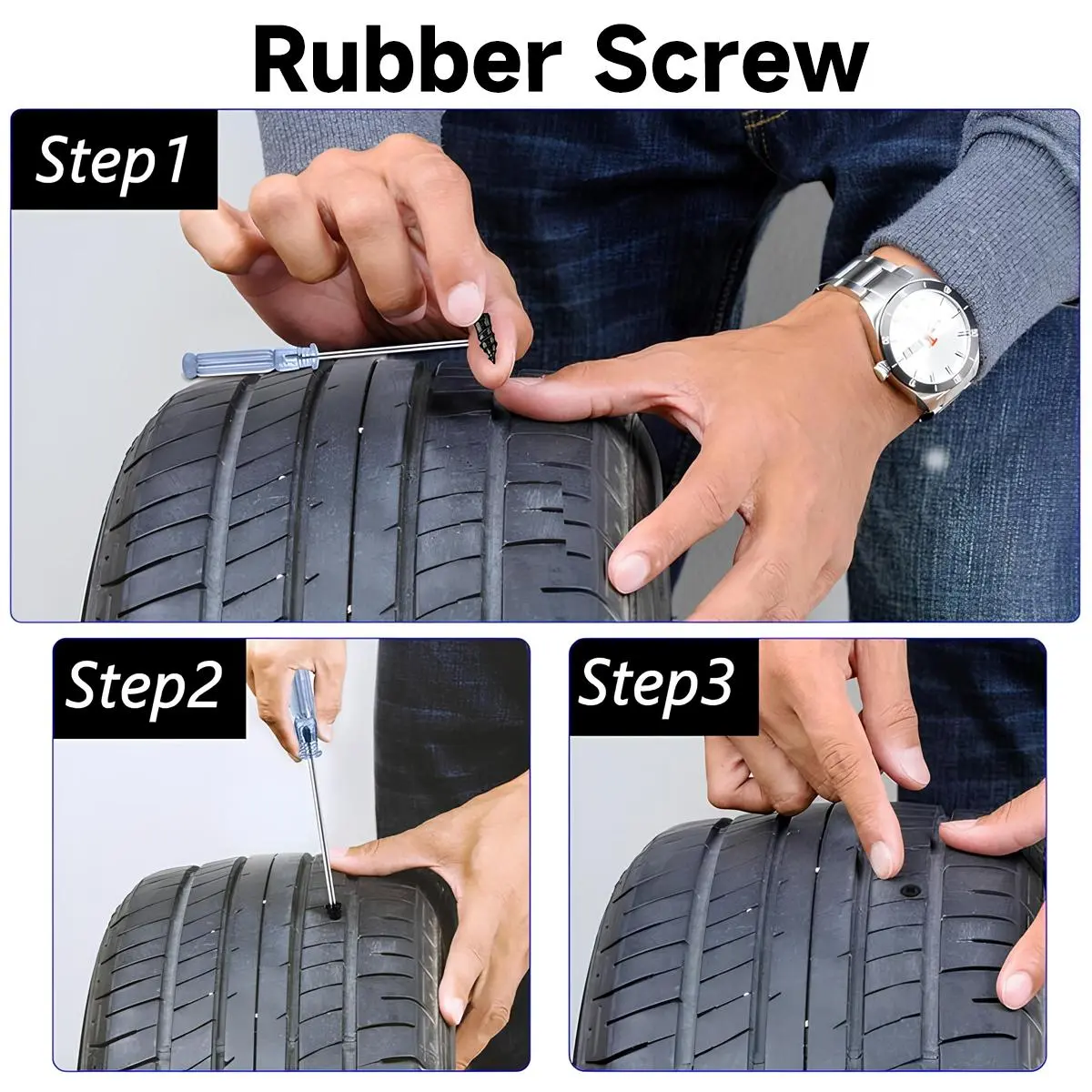 Rubber Screw

Step1

Step2

Step3