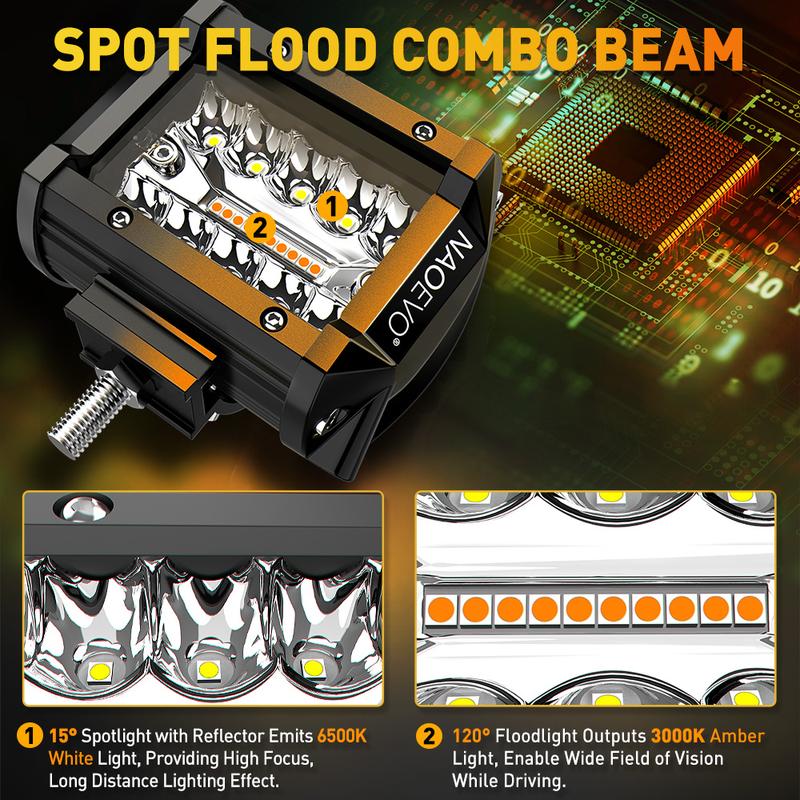 SPOT FLOOD COMBO BEAM

1

2

NAOEVO®

1 15° Spotlight with Reflector Emits 6500K White Light, Providing High Focus, Long Distance Lighting Effect.

2 120° Floodlight Outputs 3000K Amber Light, Enable Wide Field of Vision While Driving.