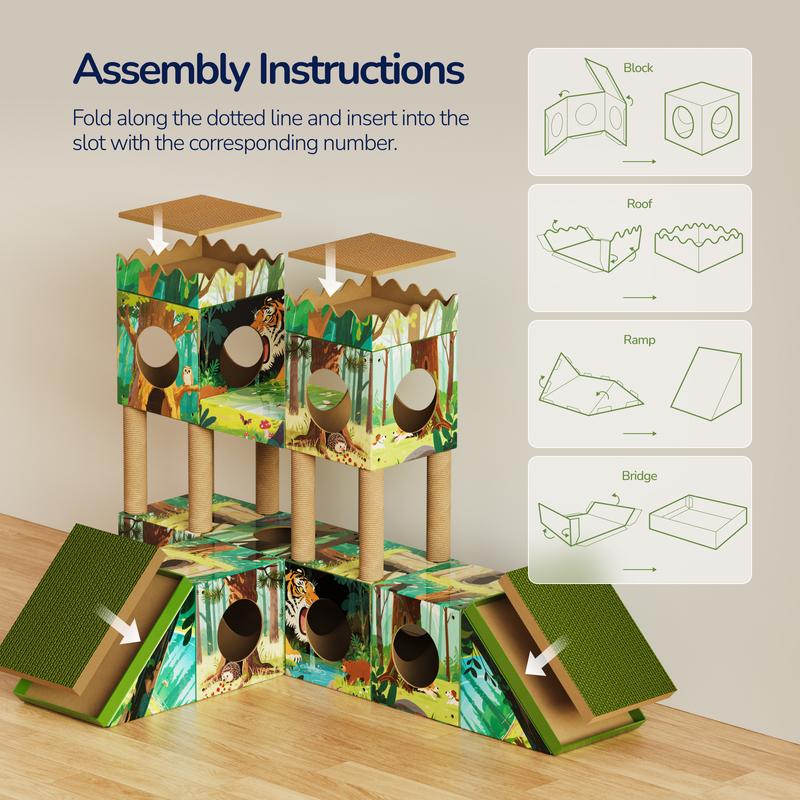 Assembly Instructions

Fold along the dotted line and insert into the slot with the corresponding number.

Block

Roof

Ramp

Bridge