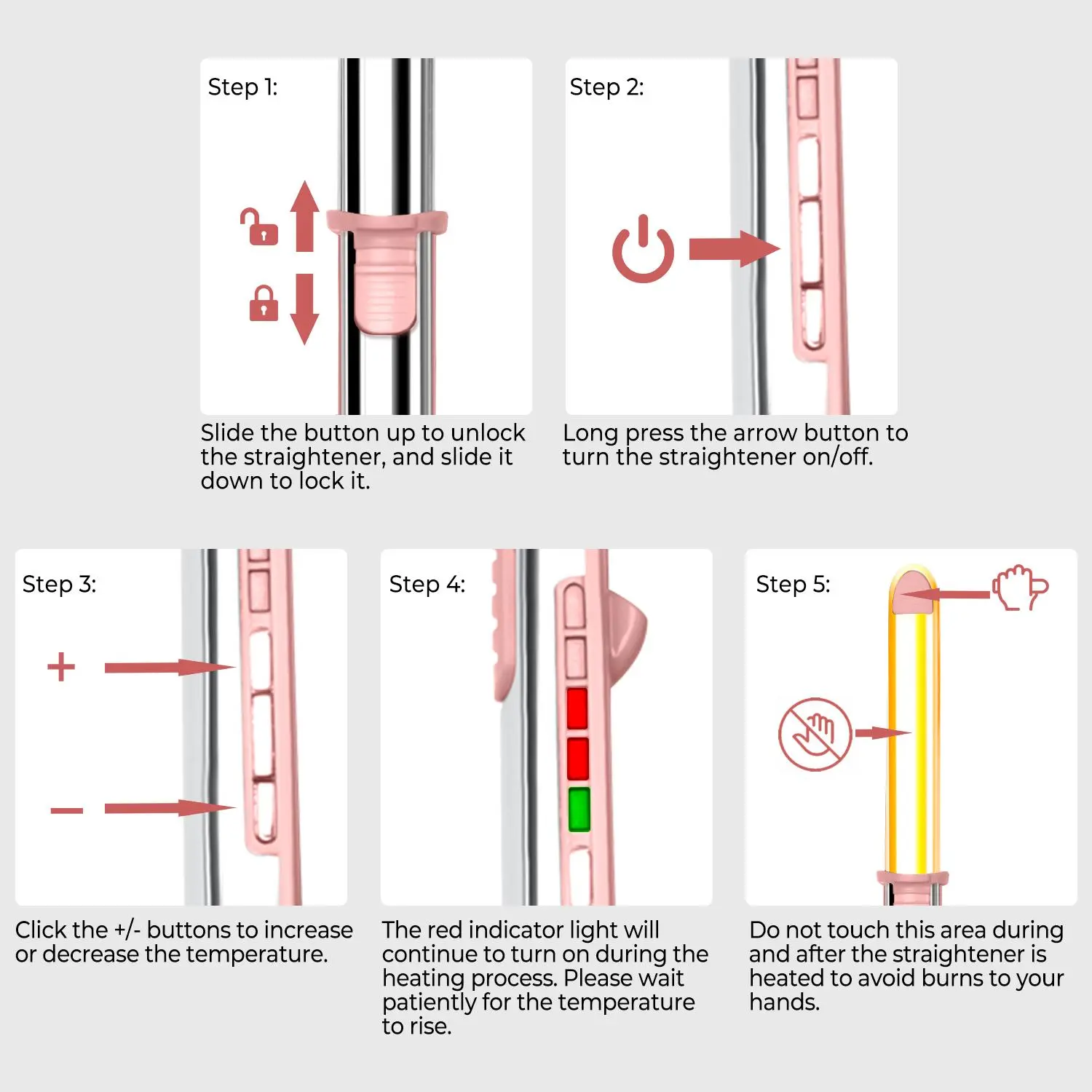 Step 1:

Slide the button up to unlock the straightener, and slide it down to lock it.

Step 2:

Long press the arrow button to turn the straightener on/off.

Step 3:

+

−

Click the +/- buttons to increase or decrease the temperature.

Step 4:

The red indicator light will continue to turn on during the heating process. Please wait patiently for the temperature to rise.

Step 5:

Do not touch this area during and after the straightener is heated to avoid burns to your hands.