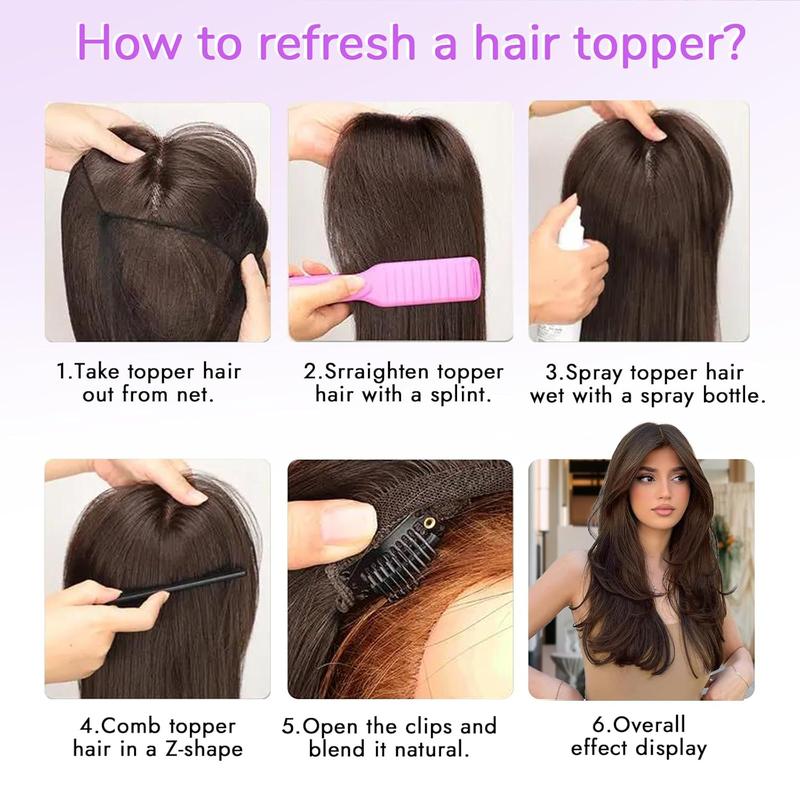 How to refresh a hair topper?

1.Take topper hair out from net.

2.Srraighten topper hair with a splint.

3.Spray topper hair wet with a spray bottle.

4.Comb topper hair in a Z-shape

5.Open the clips and blend it natural.

6.Overall effect display