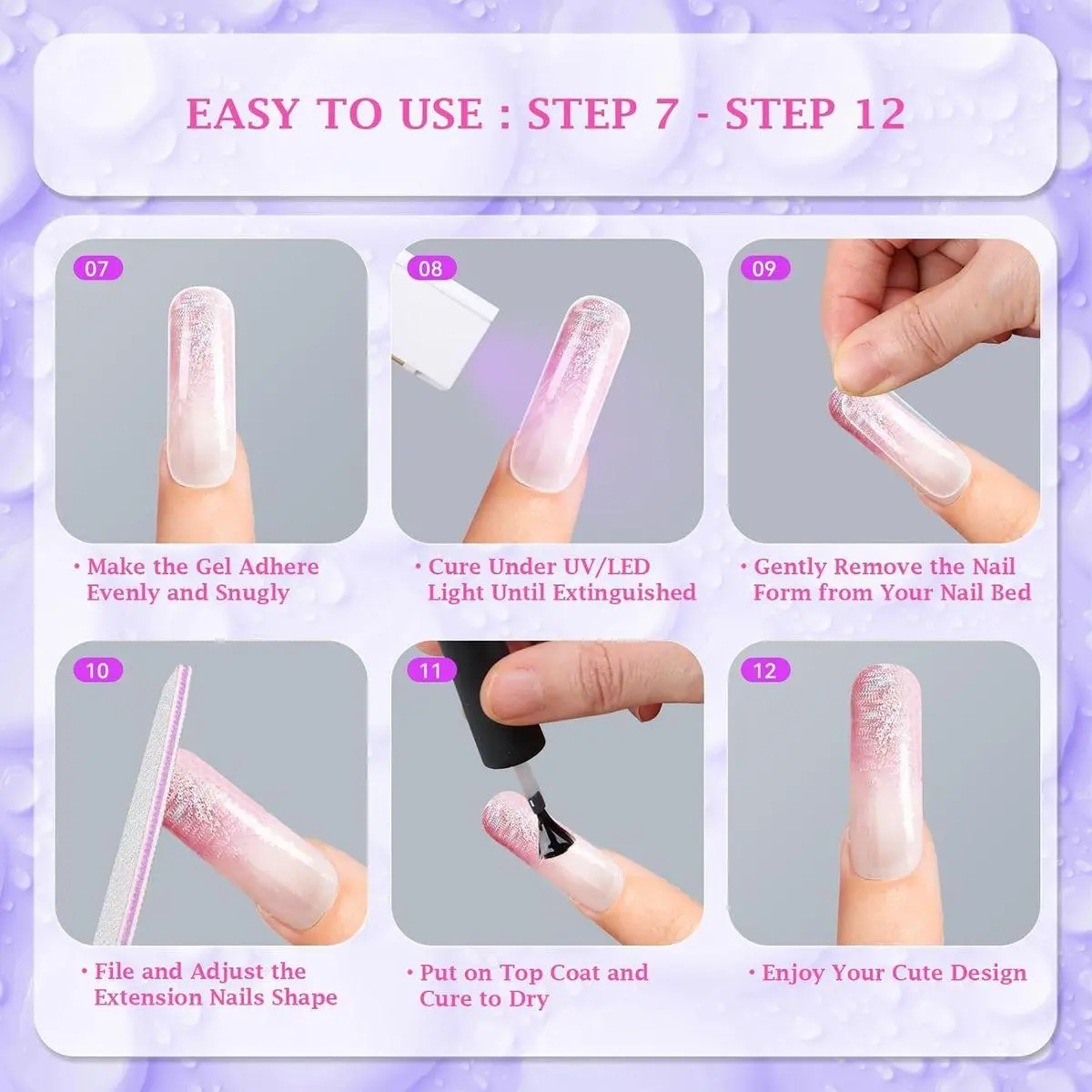 EASY TO USE : STEP 7 - STEP 12

07

• Make the Gel Adhere Evenly and Snugly

08

• Cure Under UV/LED Light Until Extinguished

09

• Gently Remove the Nail Form from Your Nail Bed

10

• File and Adjust the Extension Nails Shape

11

• Put on Top Coat and Cure to Dry

12

• Enjoy Your Cute Design