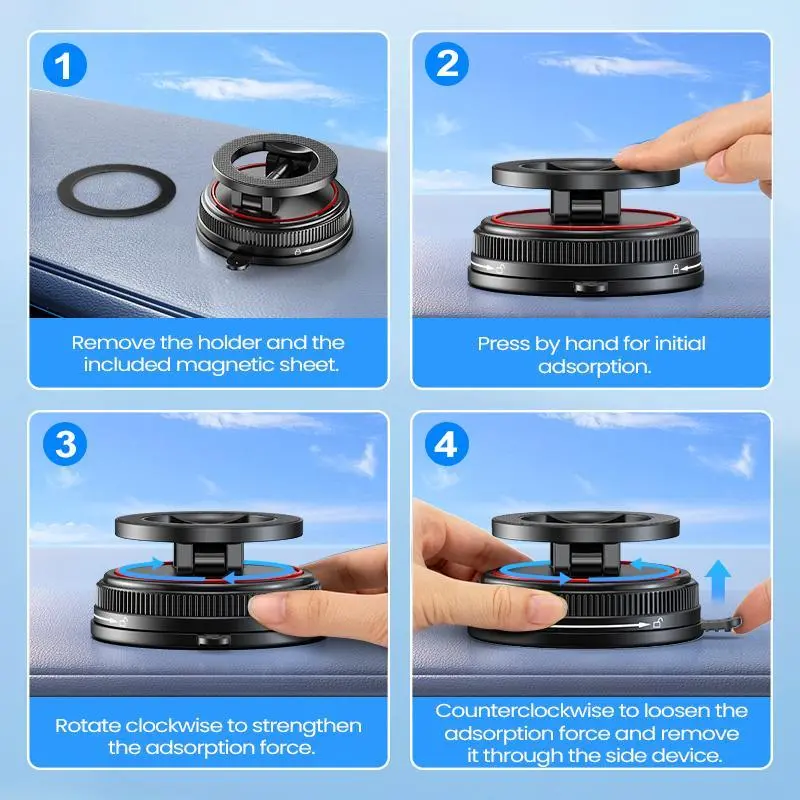 1

Remove the holder and the included magnetic sheet.

2

Press by hand for initial adsorption.

3

Rotate clockwise to strengthen the adsorption force.

4

Counterclockwise to loosen the adsorption force and remove it through the side device.