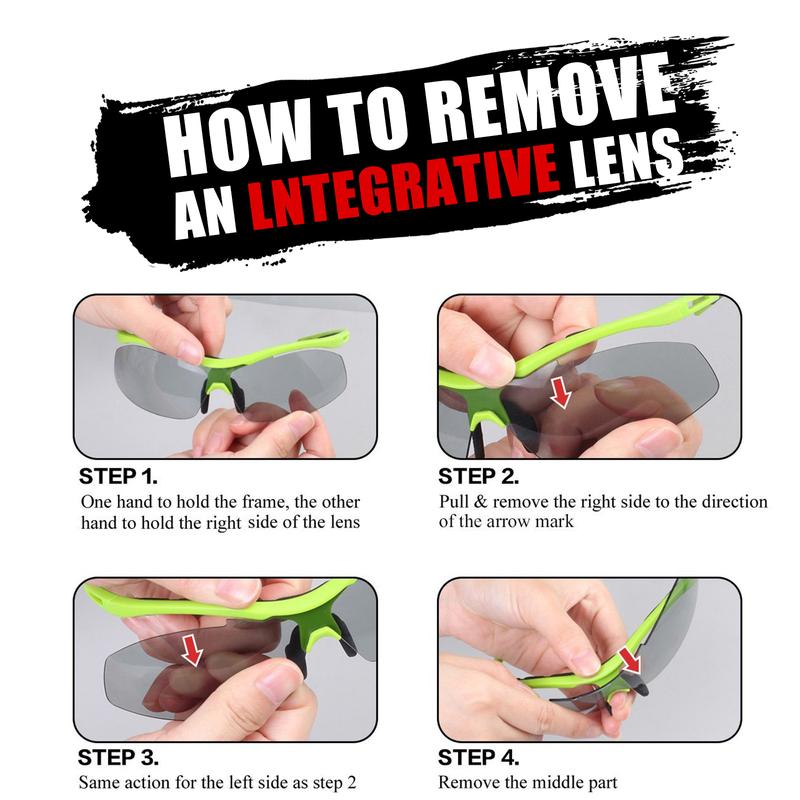 HOW TO REMOVE AN LNTEGRATIVE LENS

STEP 1.
One hand to hold the frame, the other hand to hold the right side of the lens

STEP 2.
Pull & remove the right side to the direction of the arrow mark

STEP 3.
Same action for the left side as step 2

STEP 4.
Remove the middle part