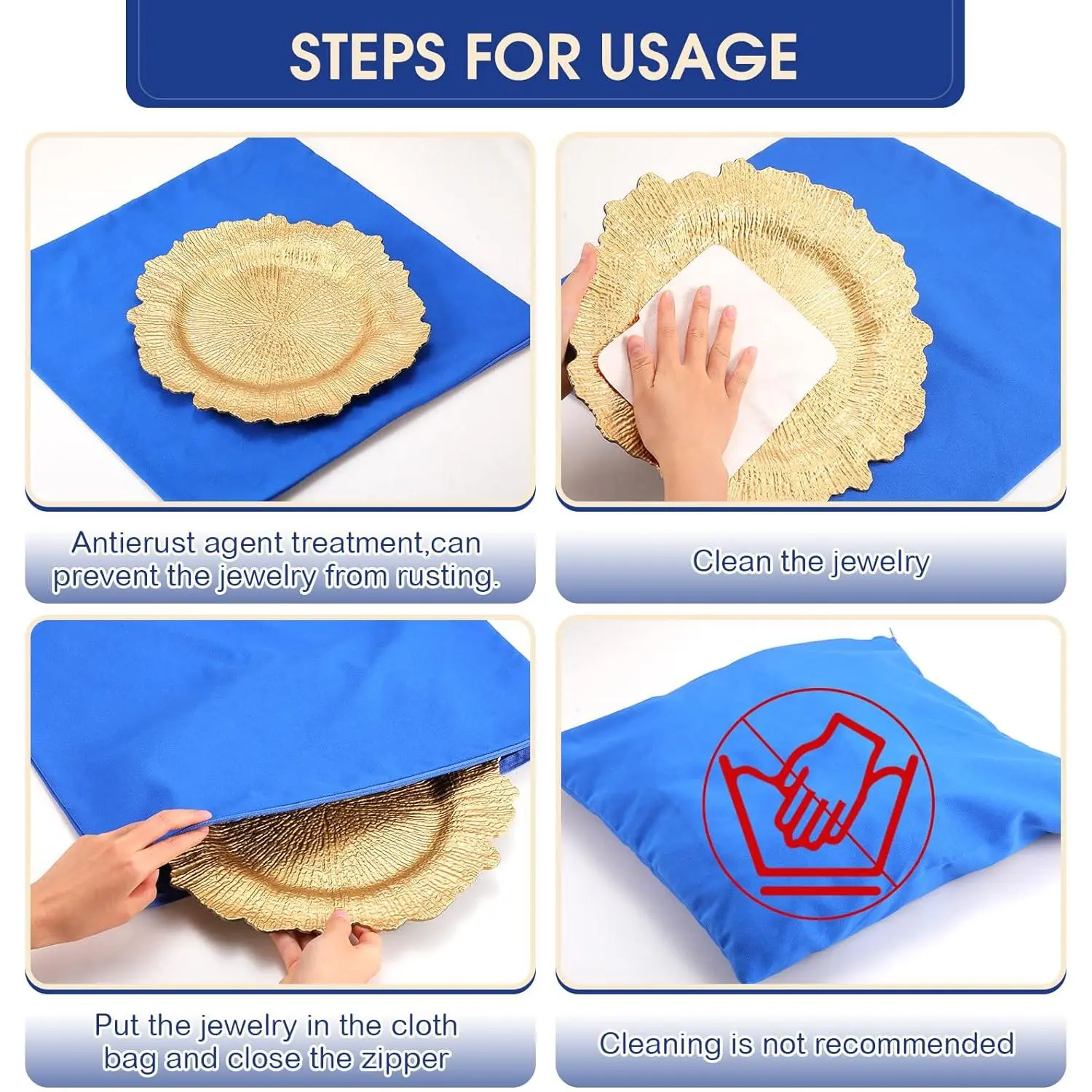 STEPS FOR USAGE

Antierust agent treatment,can prevent the jewelry from rusting.

Clean the jewelry

Put the jewelry in the cloth bag and close the zipper

Cleaning is not recommended