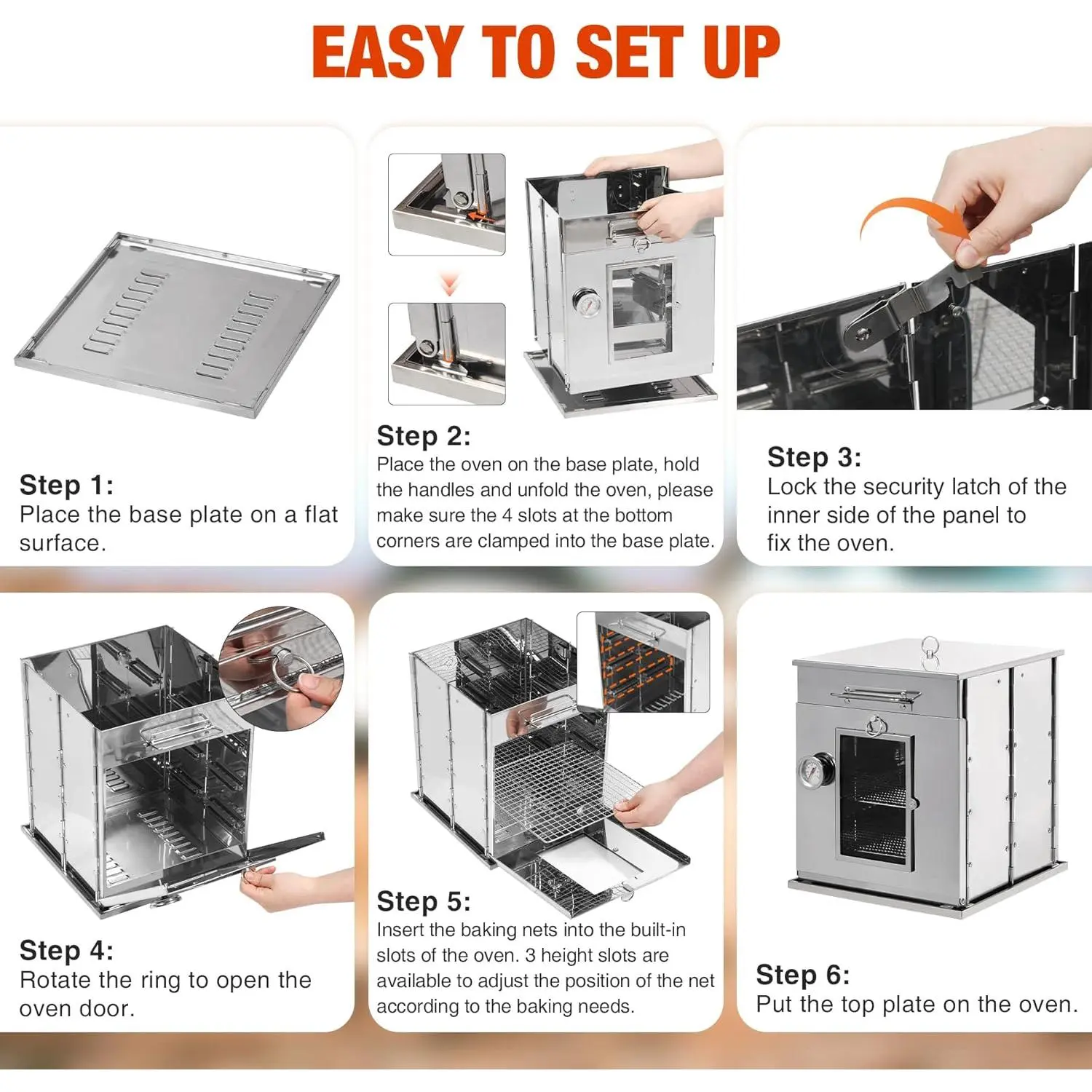 EASY TO SET UP

Step 1:
Place the base plate on a flat surface.

Step 2:
Place the oven on the base plate, hold the handles and unfold the oven, please make sure the 4 slots at the bottom corners are clamped into the base plate.

Step 3:
Lock the security latch of the inner side of the panel to fix the oven.

Step 4:
Rotate the ring to open the oven door.

Step 5:
Insert the baking nets into the built-in slots of the oven. 3 height slots are available to adjust the position of the net according to the baking needs.

Step 6:
Put the top plate on the oven.