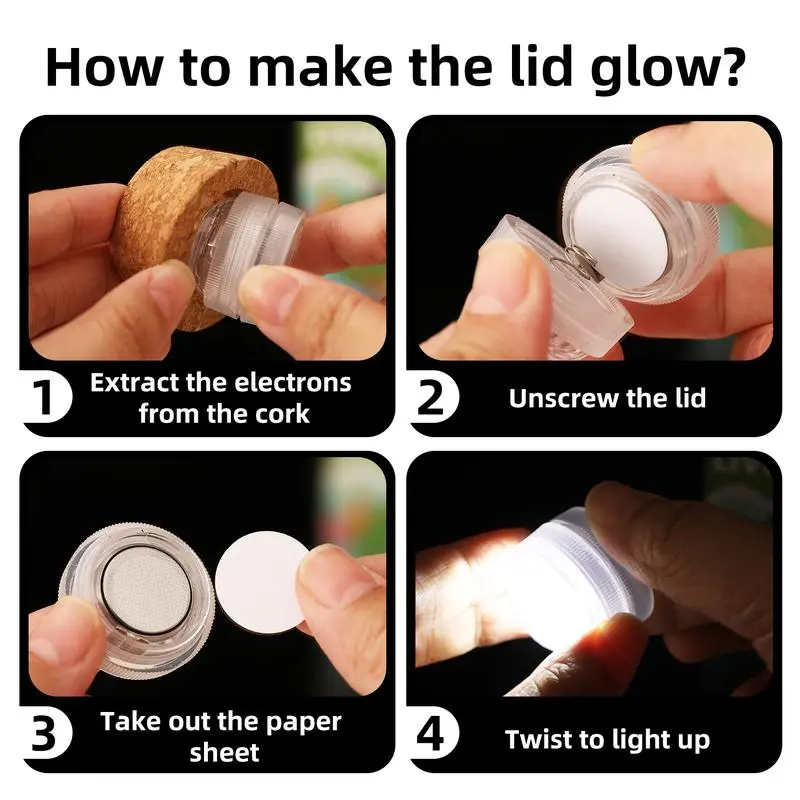 How to make the lid glow?

1 Extract the electrons from the cork

2 Unscrew the lid

3 Take out the paper sheet

4 Twist to light up