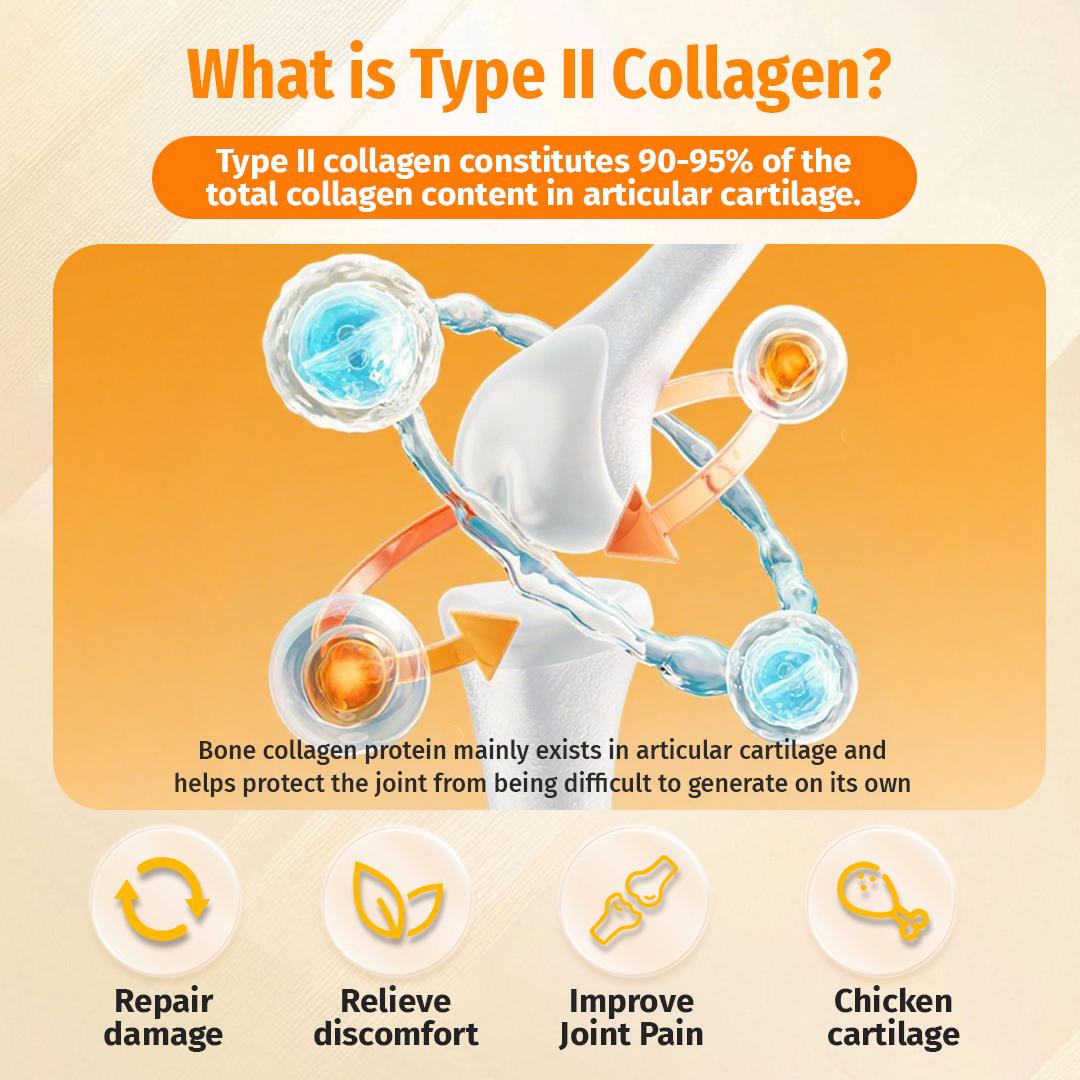 What is Type II Collagen?

Type II collagen constitutes 90-95% of the total collagen content in articular cartilage.

Bone collagen protein mainly exists in articular cartilage and helps protect the joint from being difficult to generate on its own

Repair damage

Relieve discomfort

Improve Joint Pain

Chicken cartilage