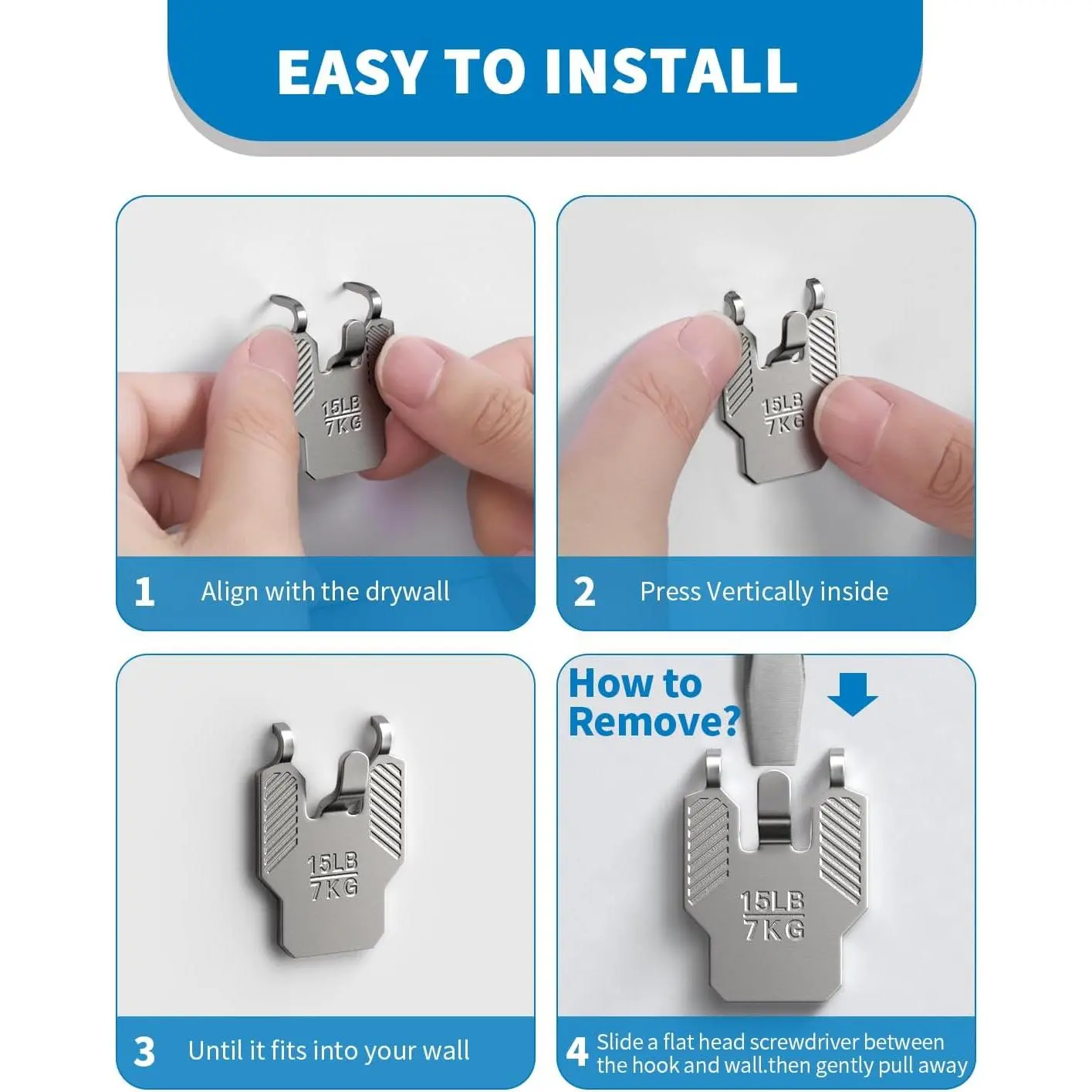 EASY TO INSTALL

15LB
7KG

1 Align with the drywall

15LB
7KG

2 Press Vertically inside

15LB
7KG

3 Until it fits into your wall

How to Remove?

15LB
7KG

4 Slide a flat head screwdriver between the hook and wall.then gently pull away