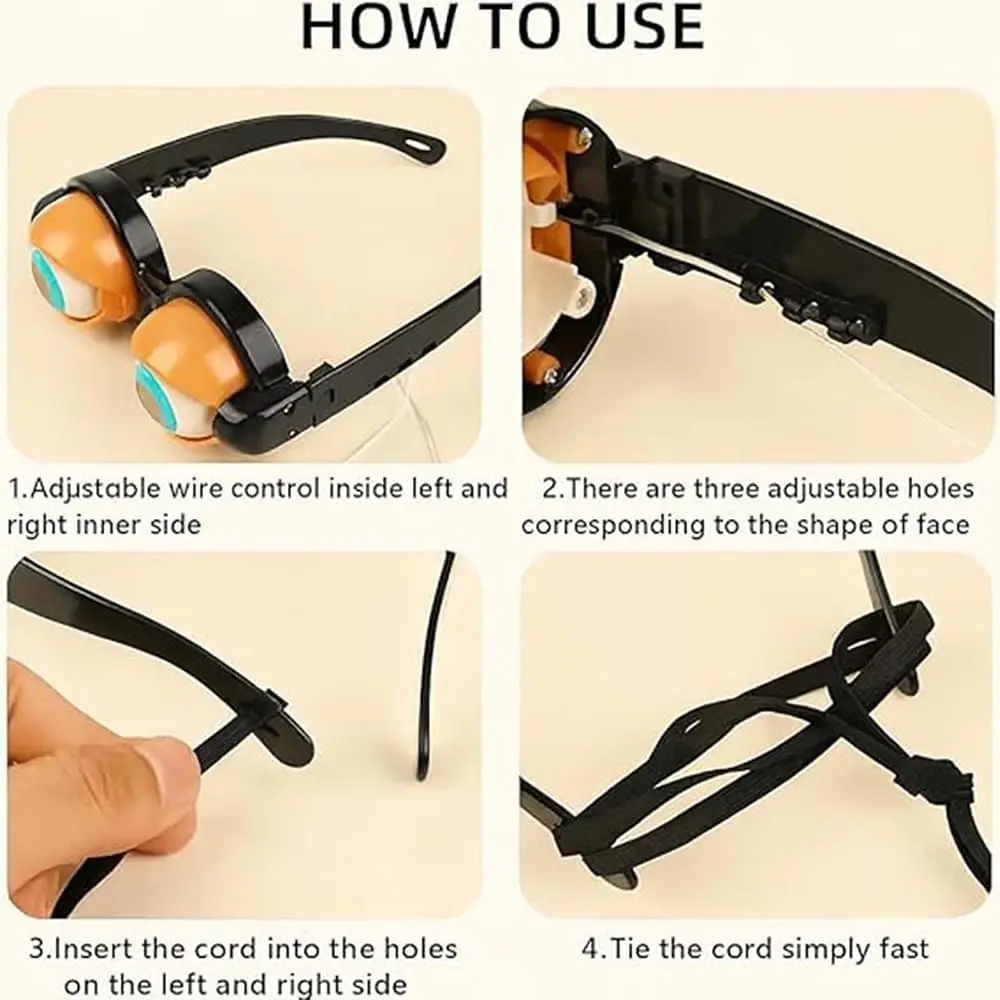 HOW TO USE

1.Adjustable wire control inside left and right inner side

2.There are three adjustable holes corresponding to the shape of face

3.Insert the cord into the holes on the left and right side

4.Tie the cord simply fast