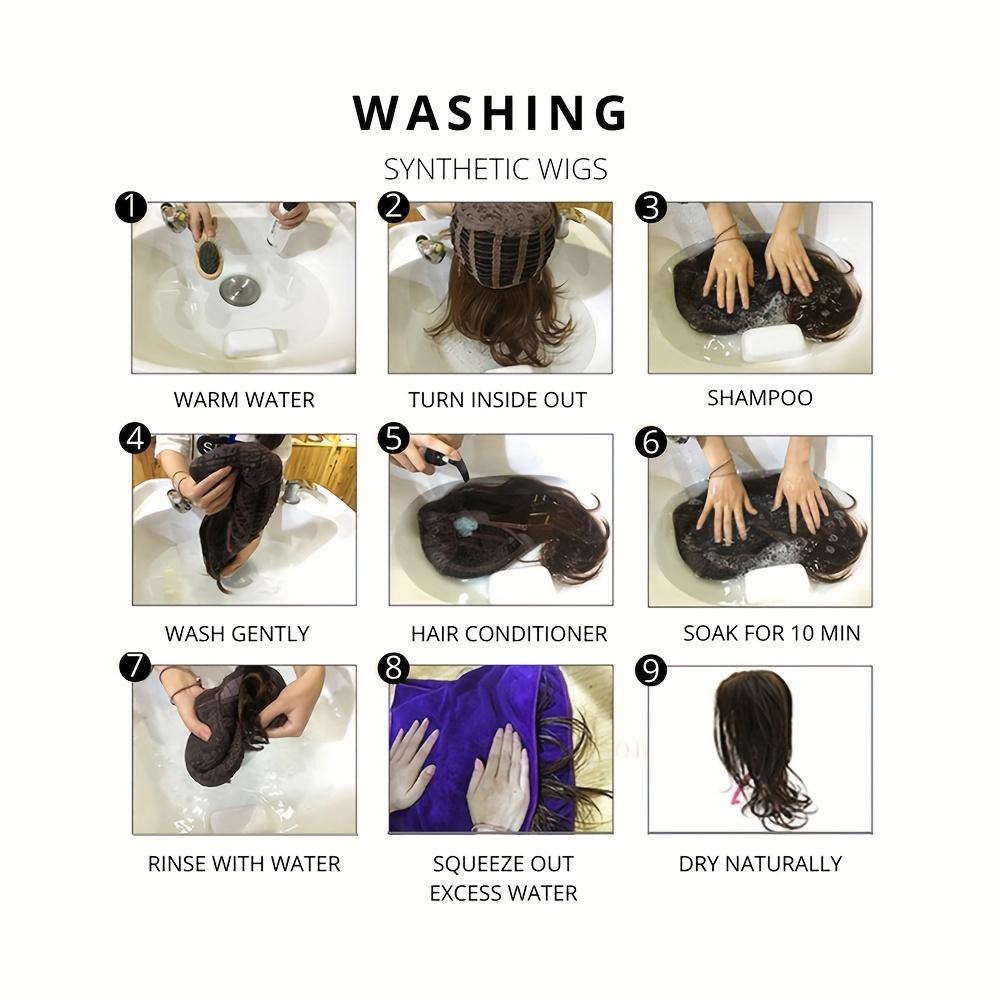 WASHING
SYNTHETIC WIGS

1
WARM WATER

2
TURN INSIDE OUT

3
SHAMPOO

4
WASH GENTLY

5
HAIR CONDITIONER

6
SOAK FOR 10 MIN

7
RINSE WITH WATER

8
SQUEEZE OUT EXCESS WATER

9
DRY NATURALLY