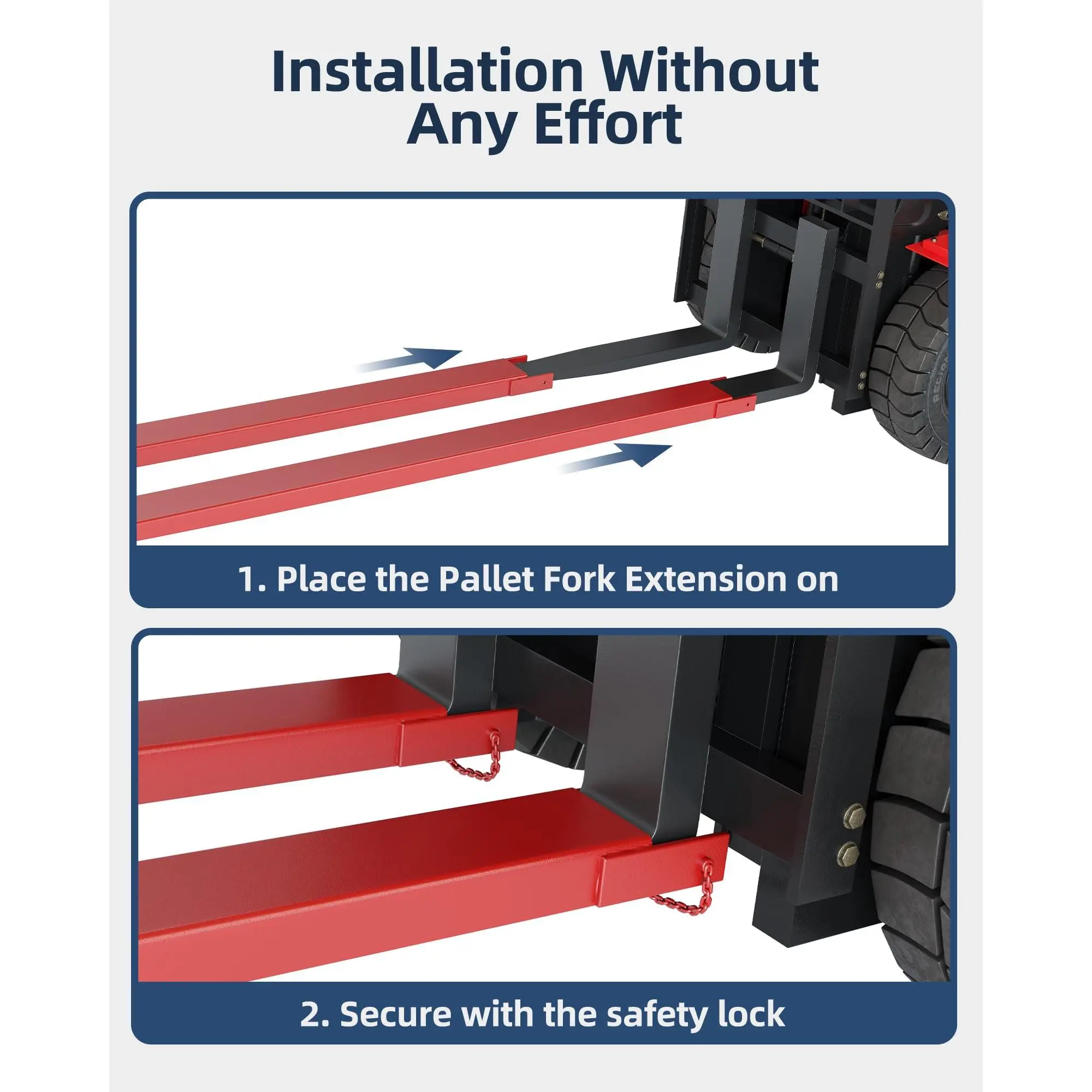 Installation Without Any Effort

1. Place the Pallet Fork Extension on

2. Secure with the safety lock