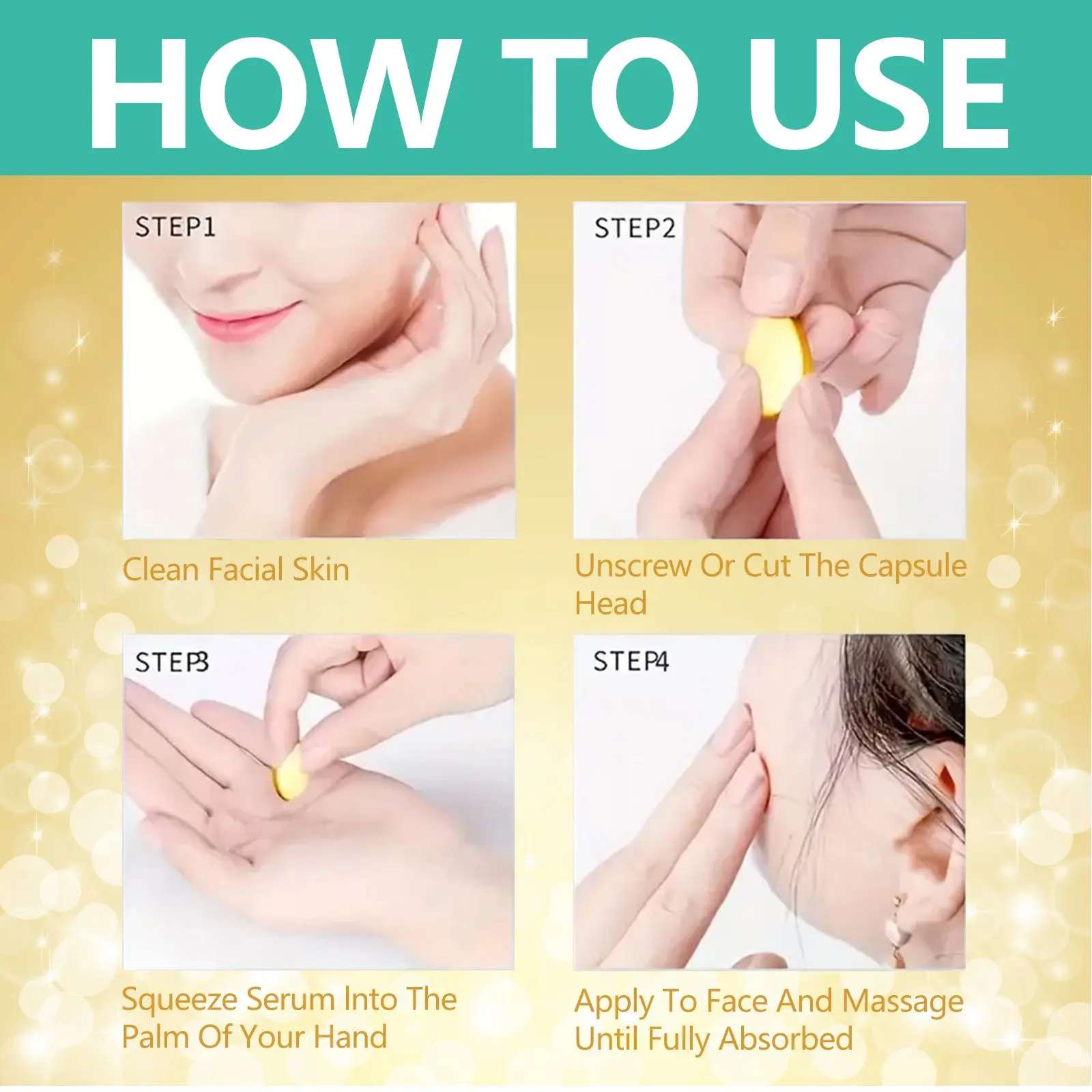 HOW TO USE

STEP1

Clean Facial Skin

STEP2

Unscrew Or Cut The Capsule Head

STEP3

Squeeze Serum Into The Palm Of Your Hand

STEP4

Apply To Face And Massage Until Fully Absorbed