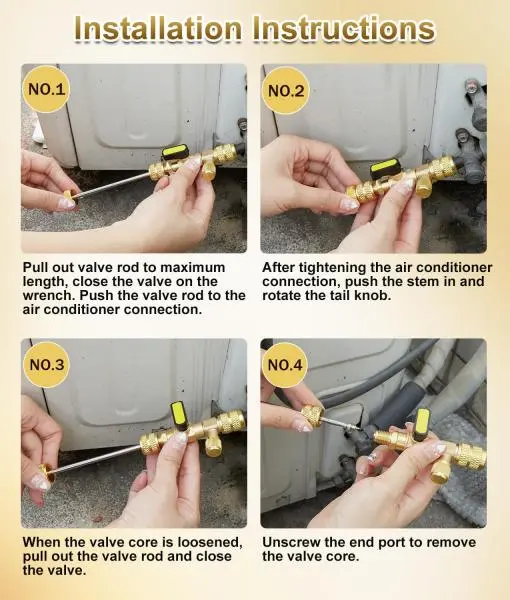 Installation Instructions

NO.1

Pull out valve rod to maximum length, close the valve on the wrench. Push the valve rod to the air conditioner connection.

NO.2

After tightening the air conditioner connection, push the stem in and rotate the tail knob.

NO.3

When the valve core is loosened, pull out the valve rod and close the valve.

NO.4

Unscrew the end port to remove the valve core.