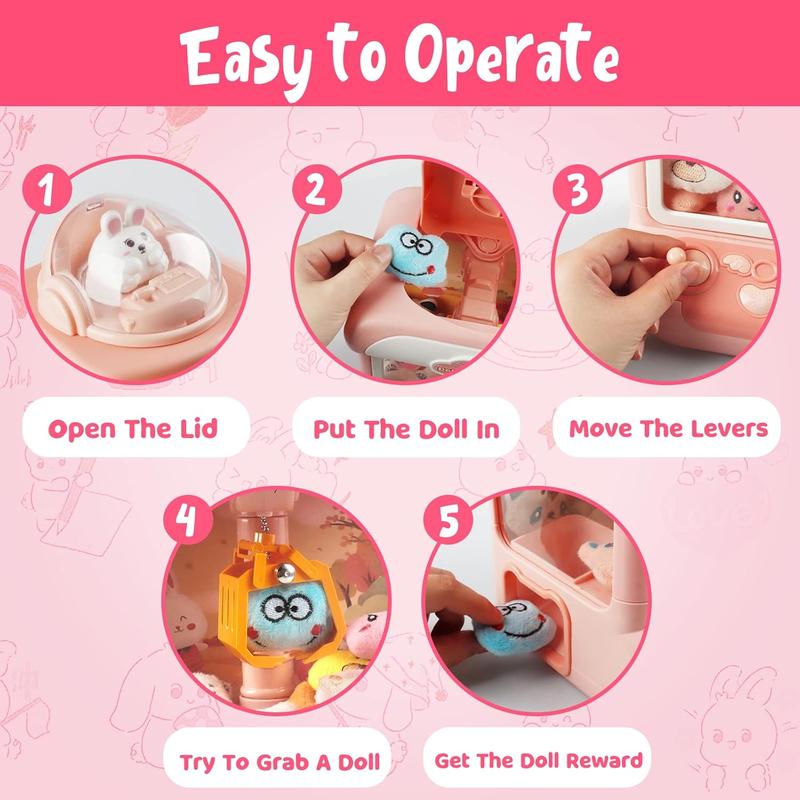 Easy to Operate

1

Open The Lid

2

Put The Doll In

3

Move The Levers

4

Try To Grab A Doll

5

Get The Doll Reward