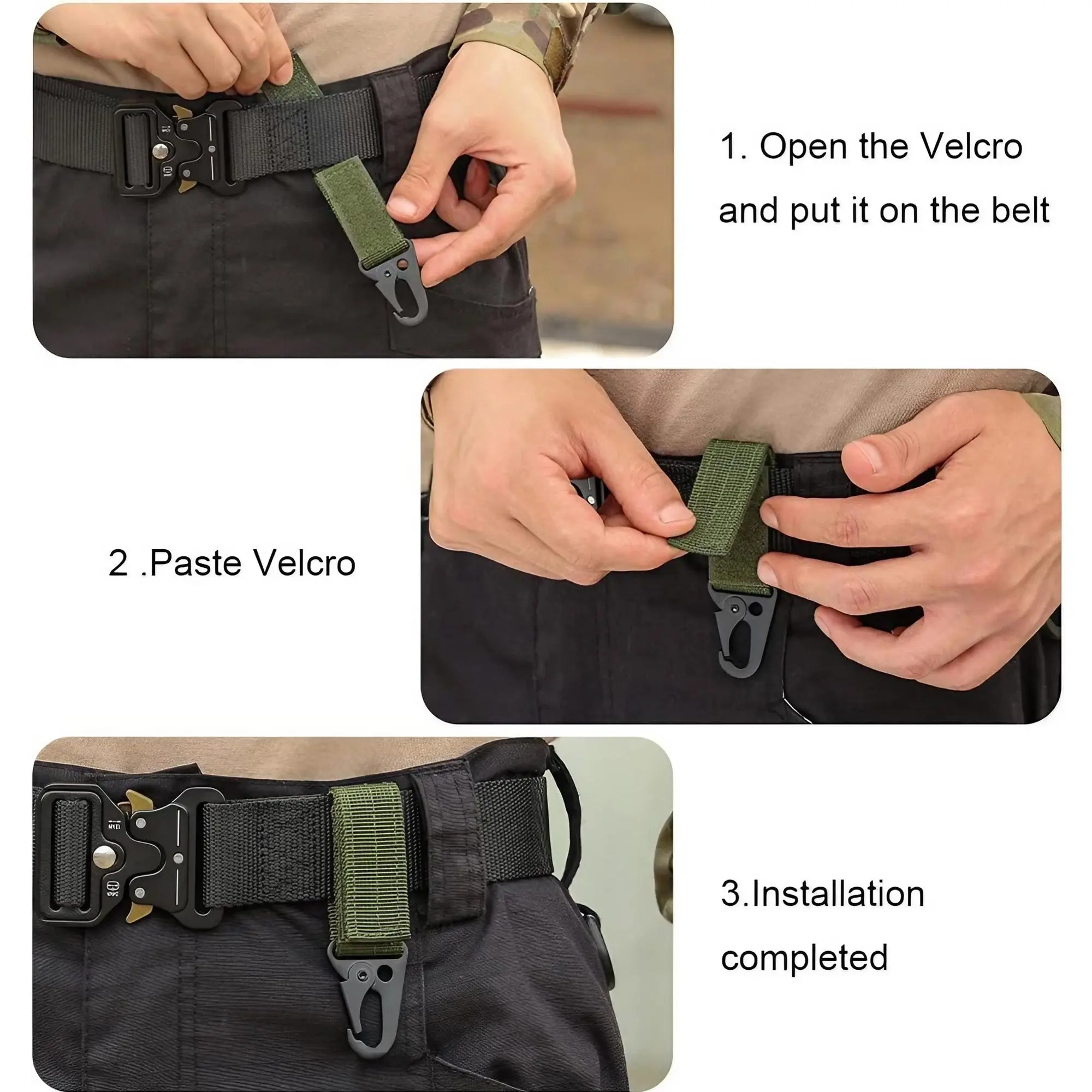 1. Open the Velcro and put it on the belt

2 .Paste Velcro

3.Installation completed