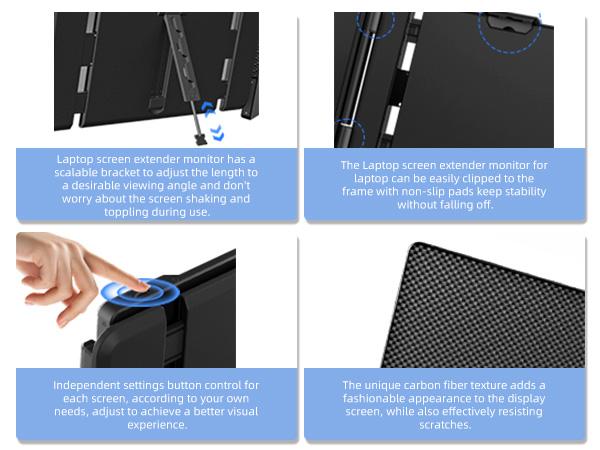 Laptop screen extender monitor has a scalable bracket to adjust the length to a desirable viewing angle and don't worry about the screen shaking and toppling during use.

The Laptop screen extender monitor for laptop can be easily clipped to the frame with non-slip pads keep stability without falling off.

Independent settings button control for each screen, according to your own needs, adjust to achieve a better visual experience.

The unique carbon fiber texture adds a fashionable appearance to the display screen, while also effectively resisting scratches.