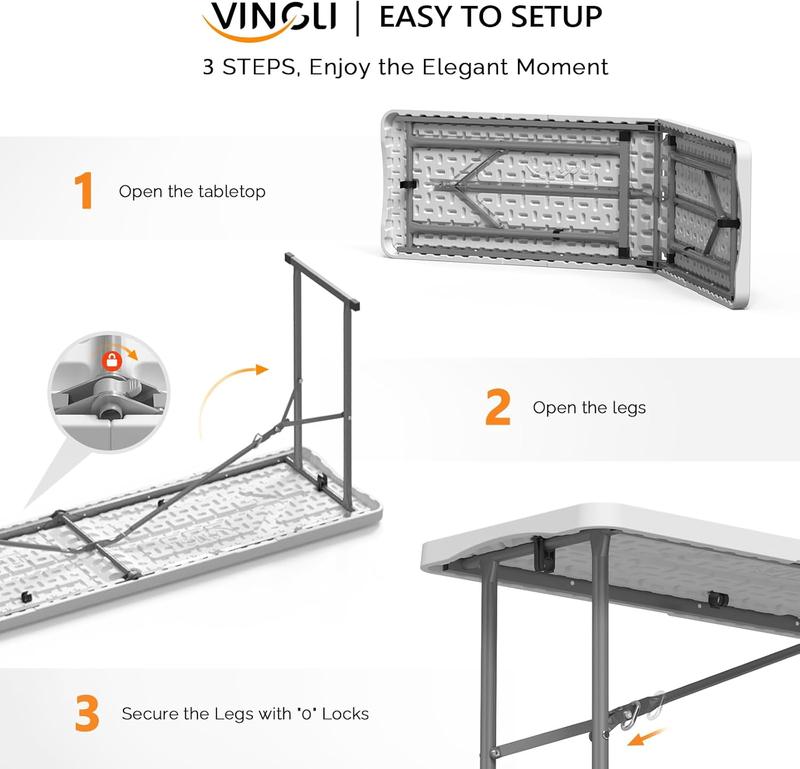 VINGLI | EASY TO SETUP

3 STEPS, Enjoy the Elegant Moment

1 Open the tabletop

2 Open the legs

3 Secure the Legs with "O" Locks