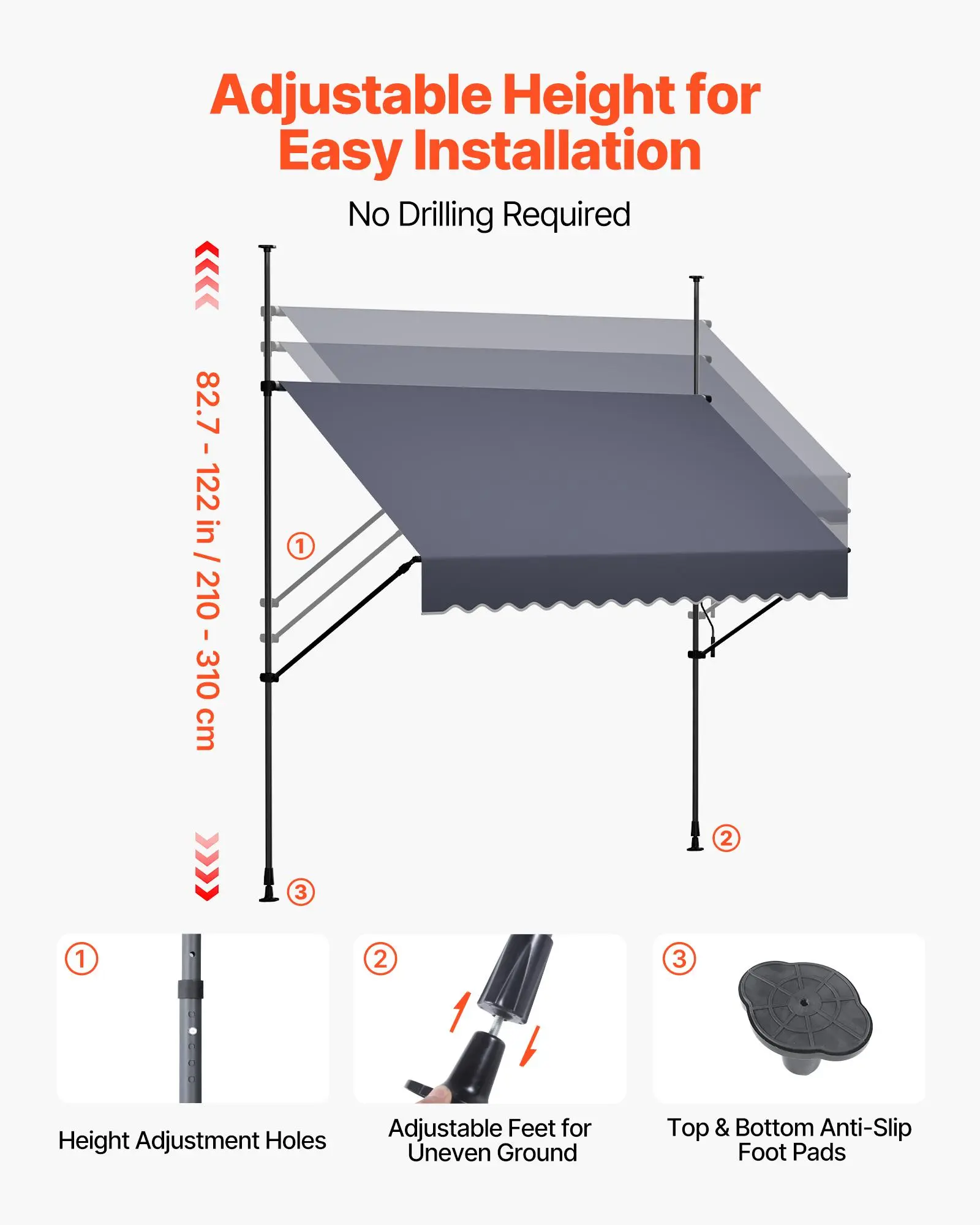 Adjustable Height for Easy Installation

No Drilling Required

82.7 - 122 in / 210 - 310 cm

①

②

③

①

Height Adjustment Holes

②

Adjustable Feet for Uneven Ground

③

Top & Bottom Anti-Slip Foot Pads