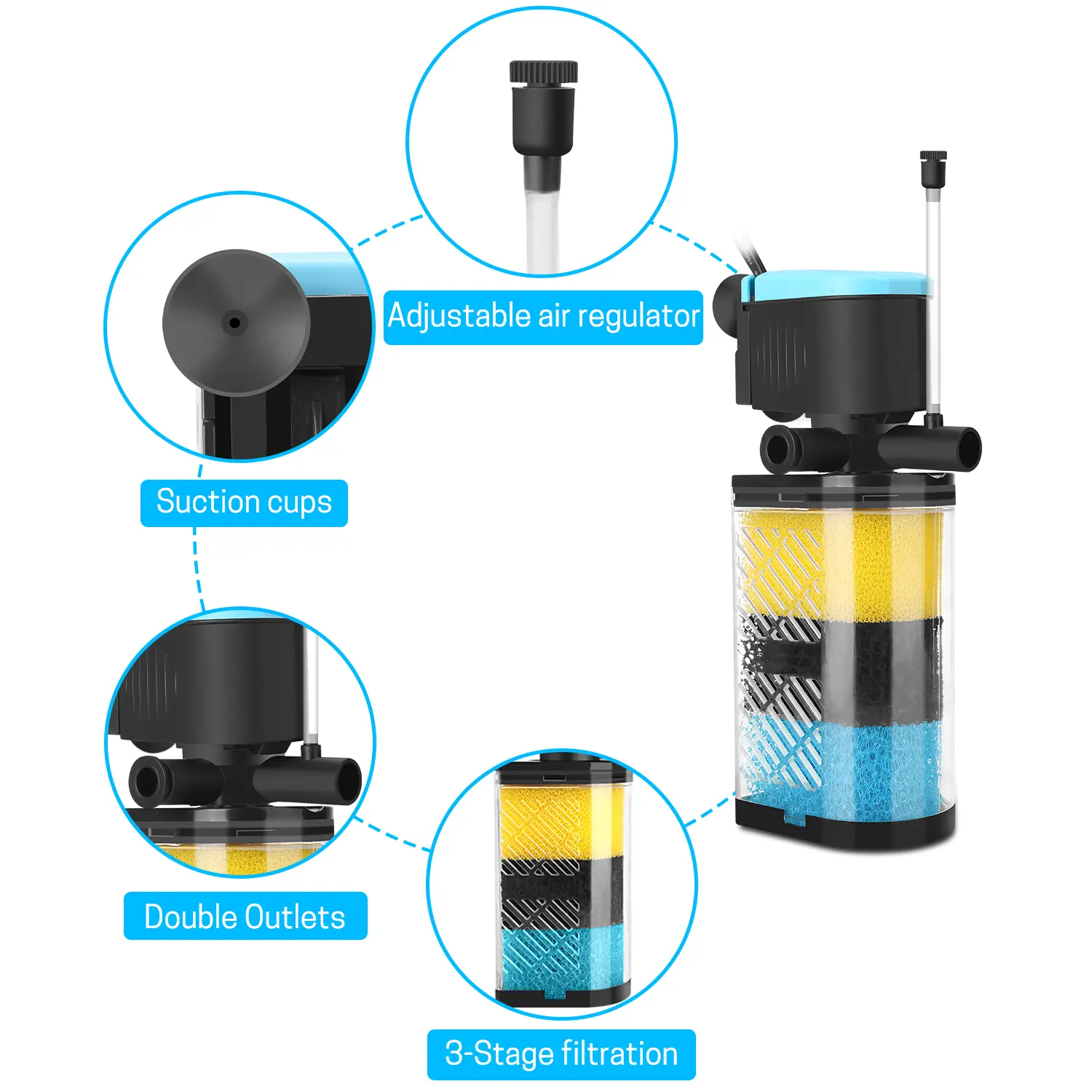 Adjustable air regulator

Suction cups

Double Outlets

3-Stage filtration