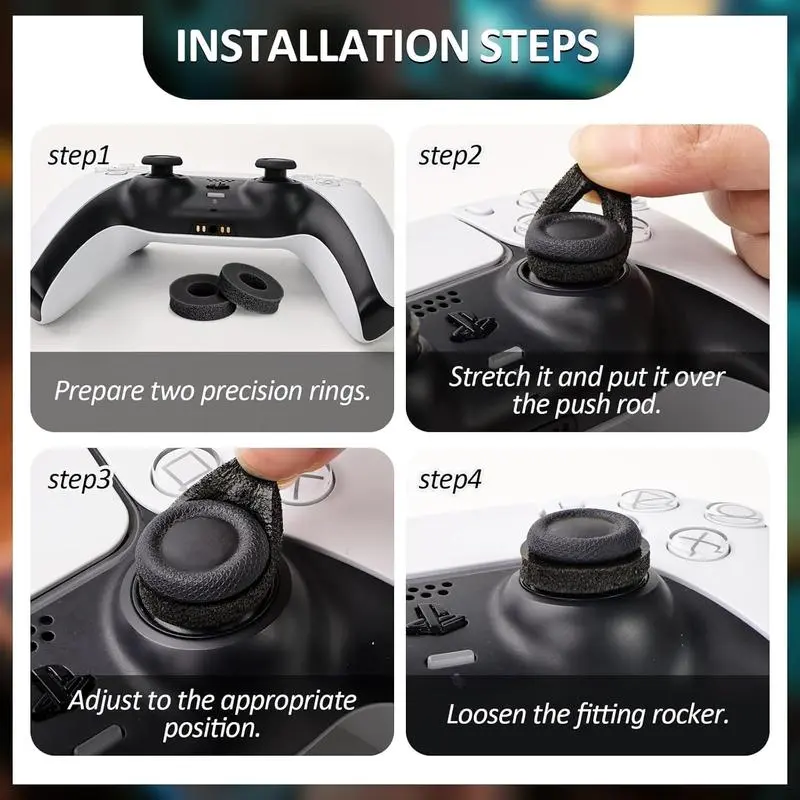 INSTALLATION STEPS

step1

Prepare two precision rings.

step2

Stretch it and put it over the push rod.

step3

Adjust to the appropriate position.

step4

Loosen the fitting rocker.