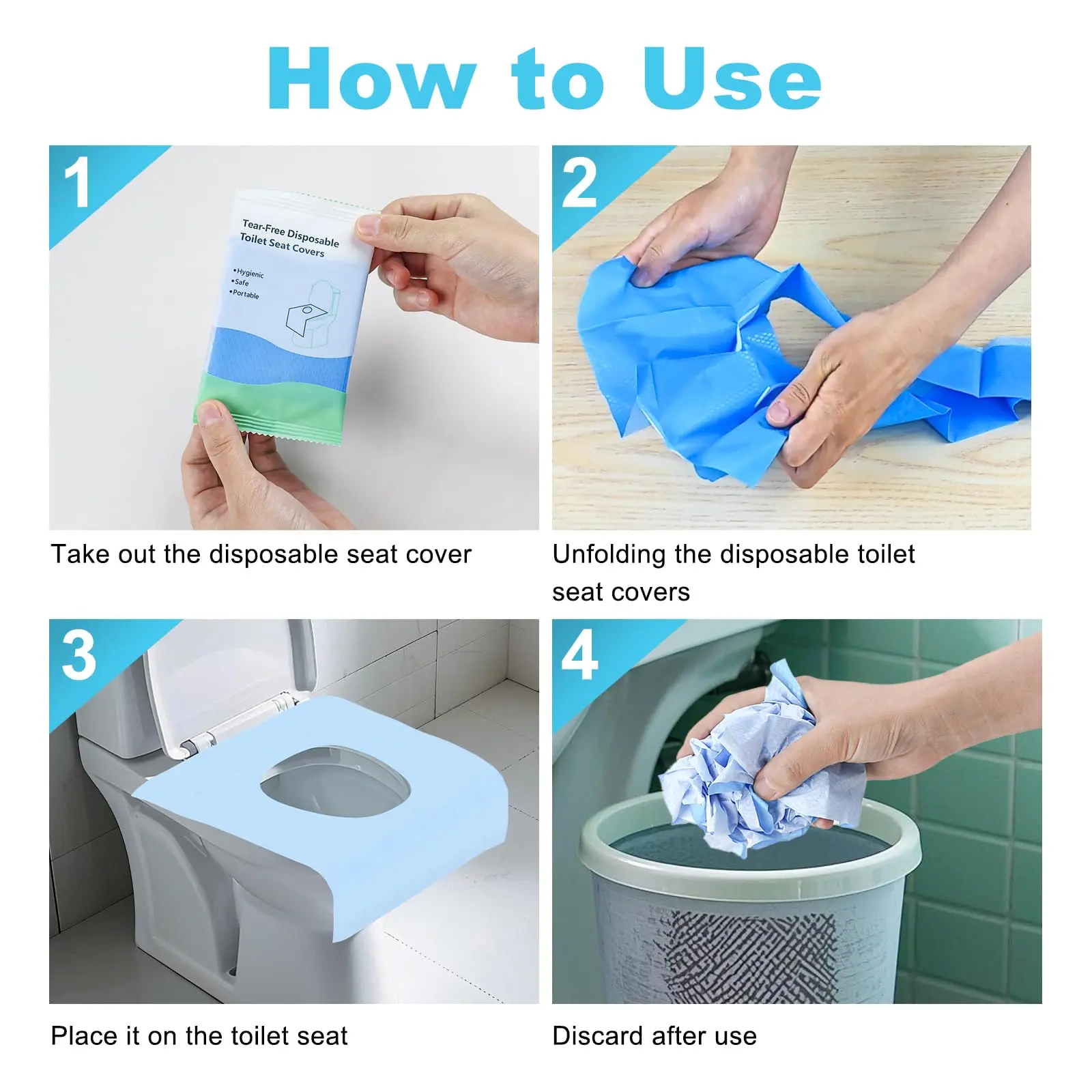 How to Use

1

Tear-Free Disposable Toilet Seat Covers

•Hygienic
•Safe
•Portable

Take out the disposable seat cover

2

Unfolding the disposable toilet seat covers

3

Place it on the toilet seat

4

Discard after use