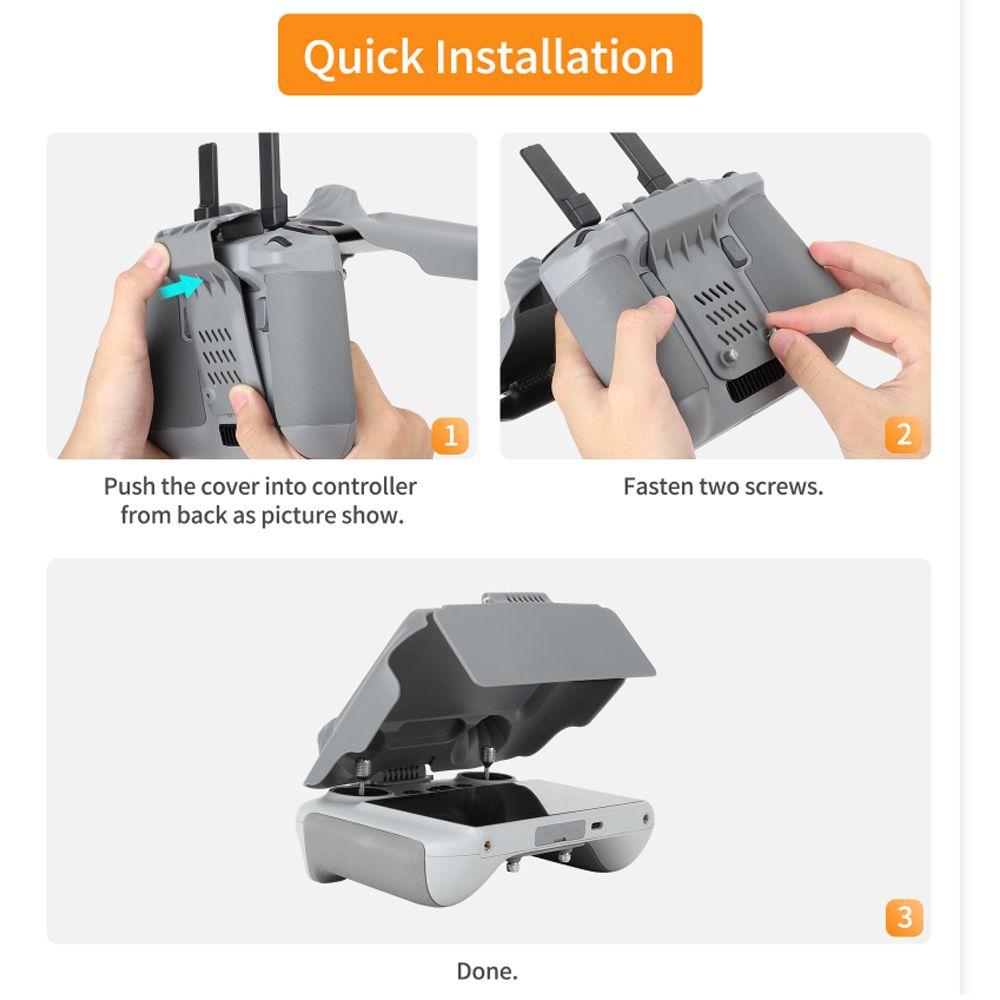 Quick Installation

1

Push the cover into controller from back as picture show.

2

Fasten two screws.

3

Done.