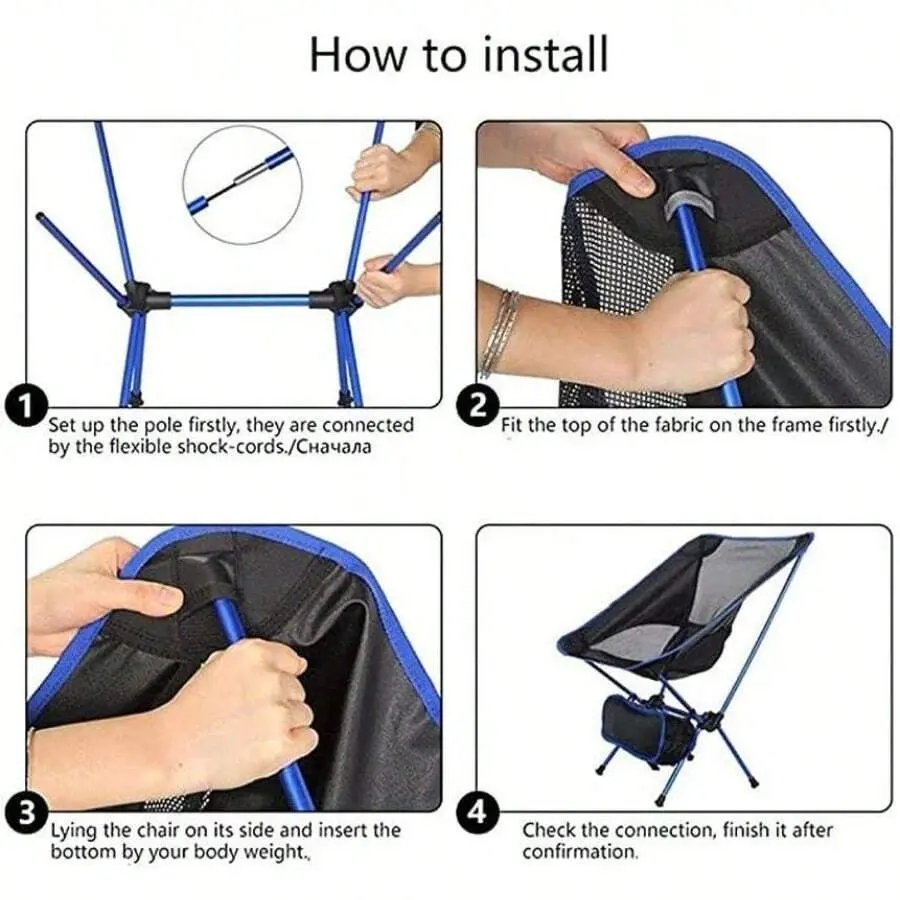 How to install

1
Set up the pole firstly, they are connected by the flexible shock-cords./Сначала

2
Fit the top of the fabric on the frame firstly./

3
Lying the chair on its side and insert the bottom by your body weight.,

4
Check the connection, finish it after confirmation.