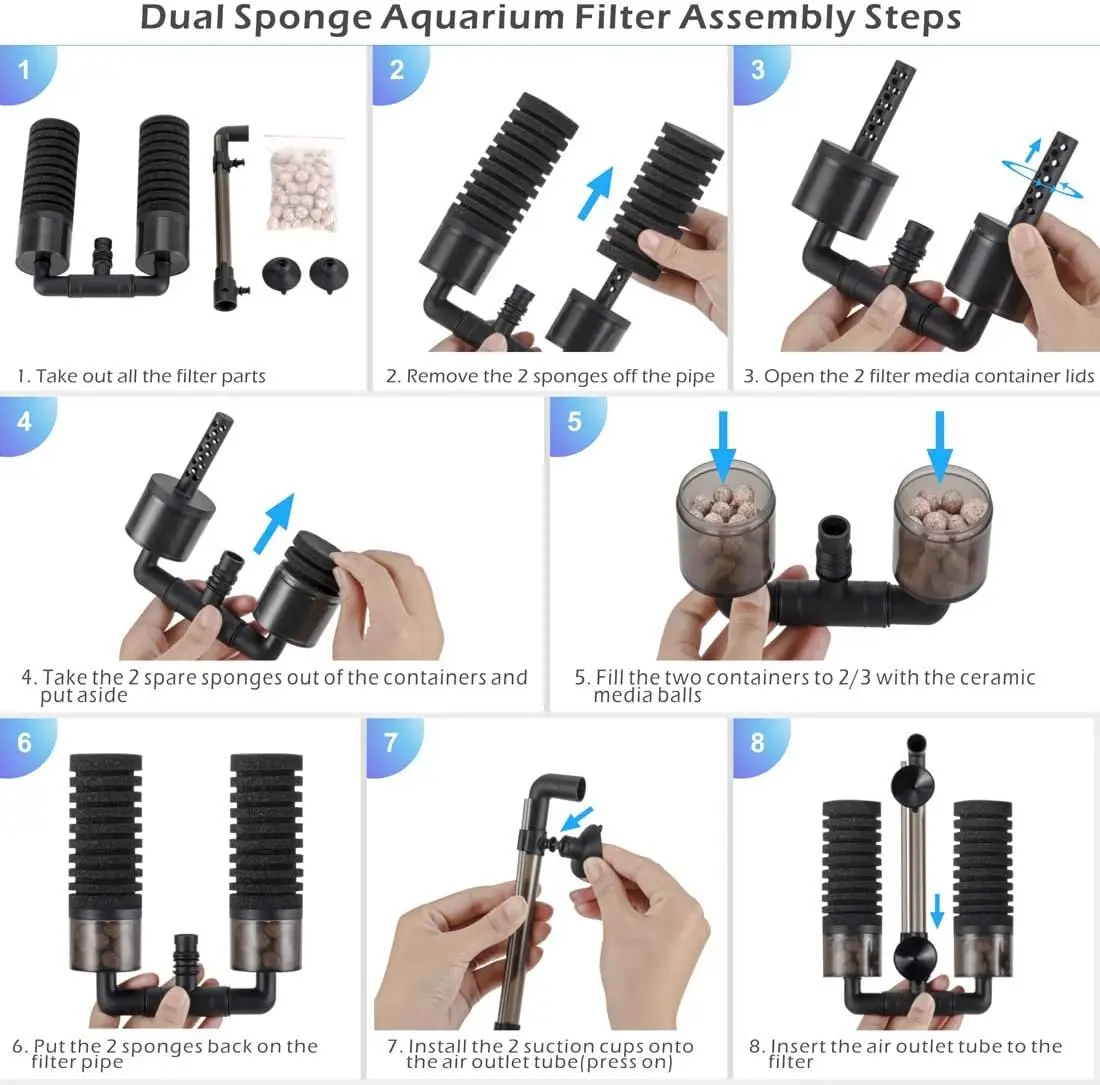 Dual Sponge Aquarium Filter Assembly Steps

1

1. Take out all the filter parts

2

2. Remove the 2 sponges off the pipe

3

3. Open the 2 filter media container lids

4

4. Take the 2 spare sponges out of the containers and put aside

5

5. Fill the two containers to 2/3 with the ceramic media balls

6

6. Put the 2 sponges back on the filter pipe

7

7. Install the 2 suction cups onto the air outlet tube(press on)

8

8. Insert the air outlet tube to the filter