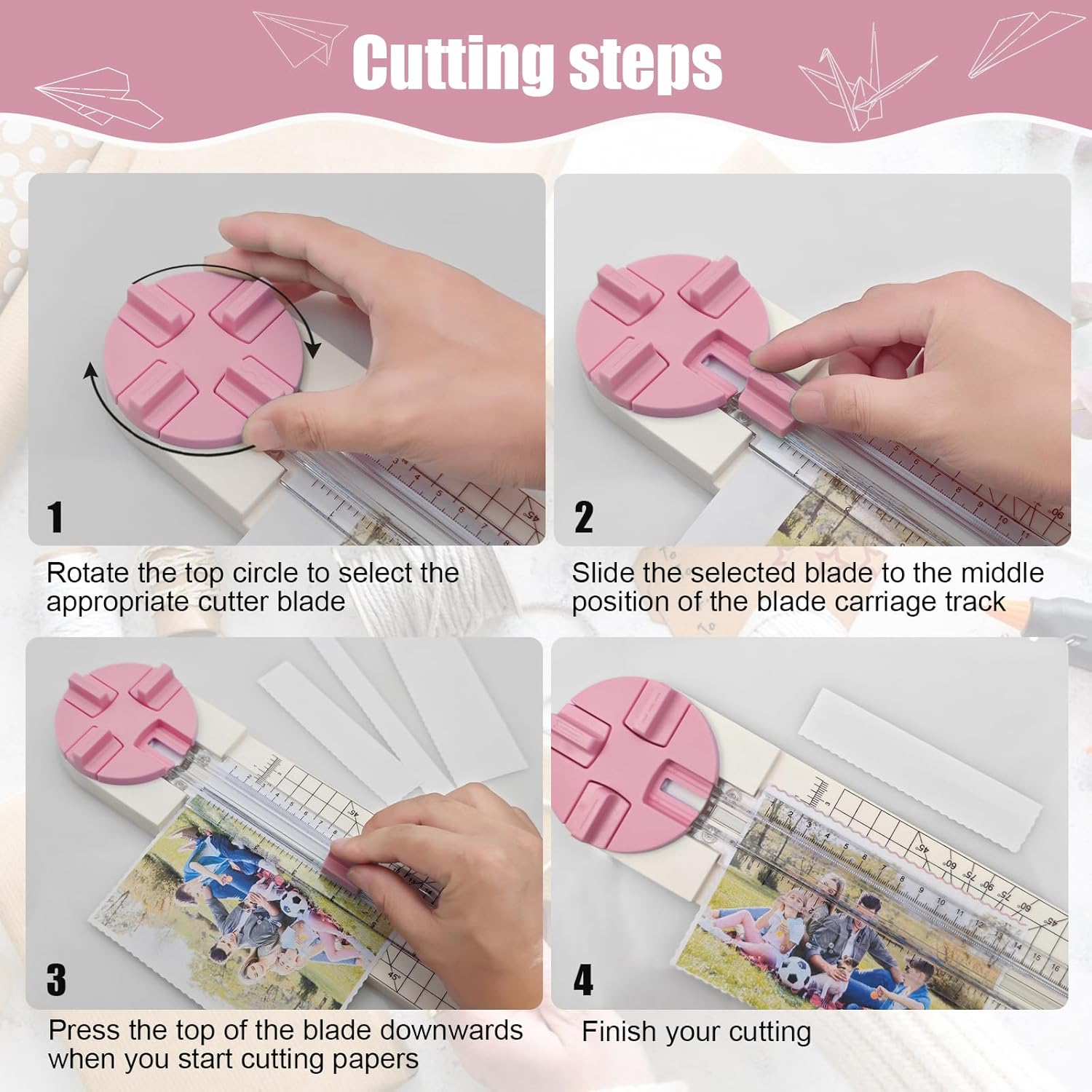 Cutting steps

1

Rotate the top circle to select the appropriate cutter blade

2

Slide the selected blade to the middle position of the blade carriage track

3

Press the top of the blade downwards when you start cutting papers

4

Finish your cutting