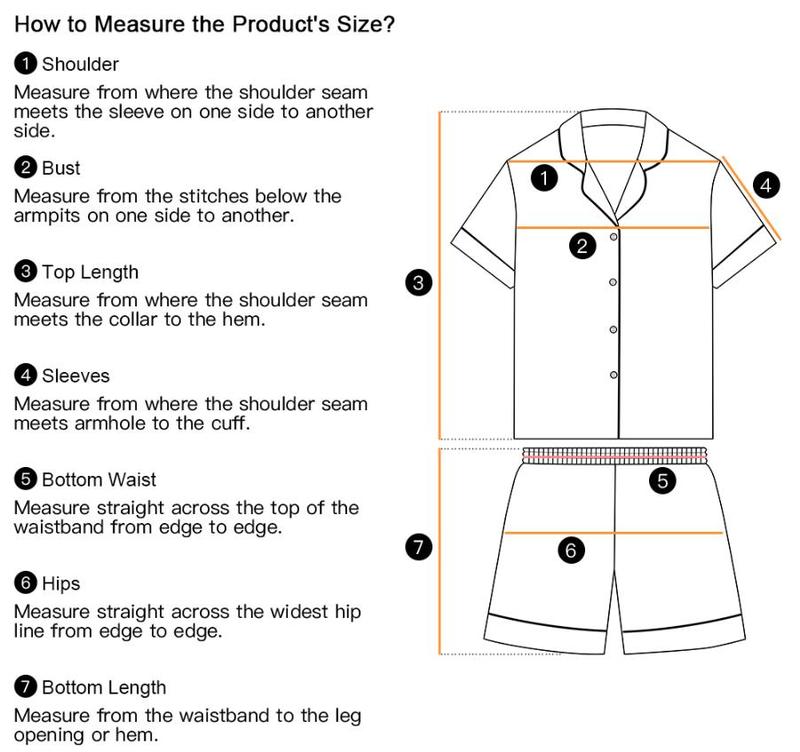 How to Measure the Product's Size?

1 Shoulder
Measure from where the shoulder seam meets the sleeve on one side to another side.

2 Bust
Measure from the stitches below the armpits on one side to another.

3 Top Length
Measure from where the shoulder seam meets the collar to the hem.

4 Sleeves
Measure from where the shoulder seam meets armhole to the cuff.

5 Bottom Waist
Measure straight across the top of the waistband from edge to edge.

6 Hips
Measure straight across the widest hip line from edge to edge.

7 Bottom Length
Measure from the waistband to the leg opening or hem.

1
4
2
3
5
7
6