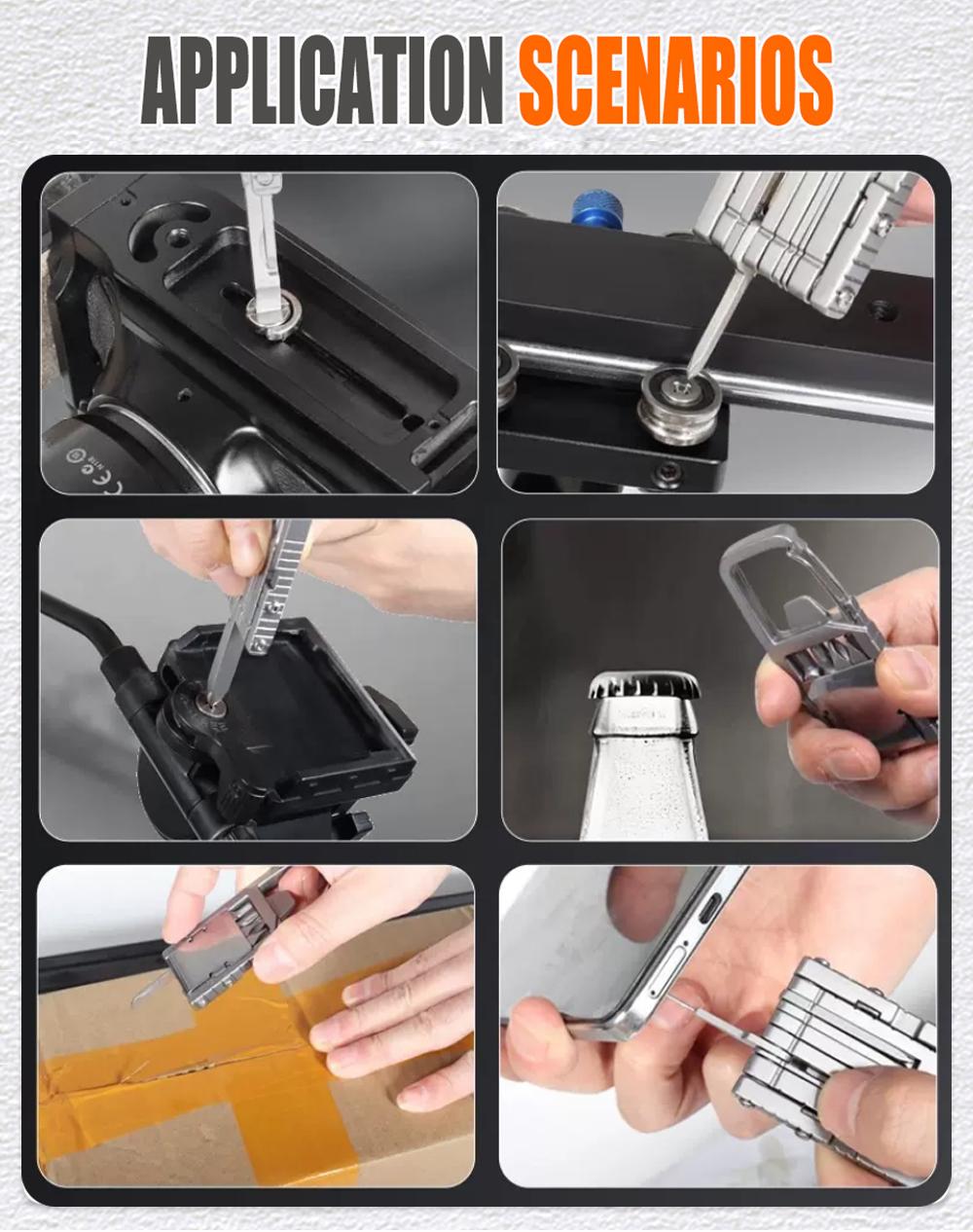 APPLICATION SCENARIOS