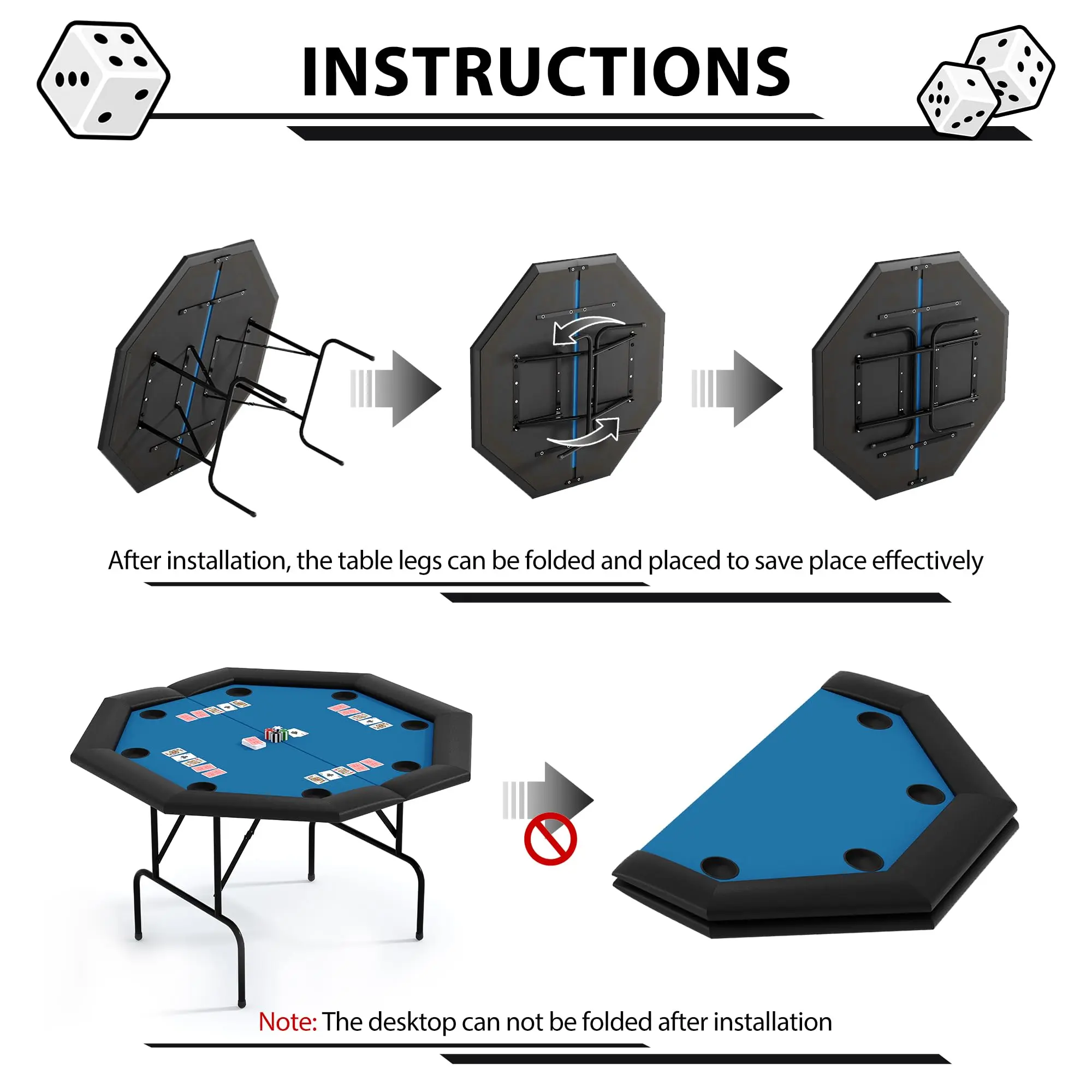 INSTRUCTIONS

After installation, the table legs can be folded and placed to save place effectively

Note: The desktop can not be folded after installation