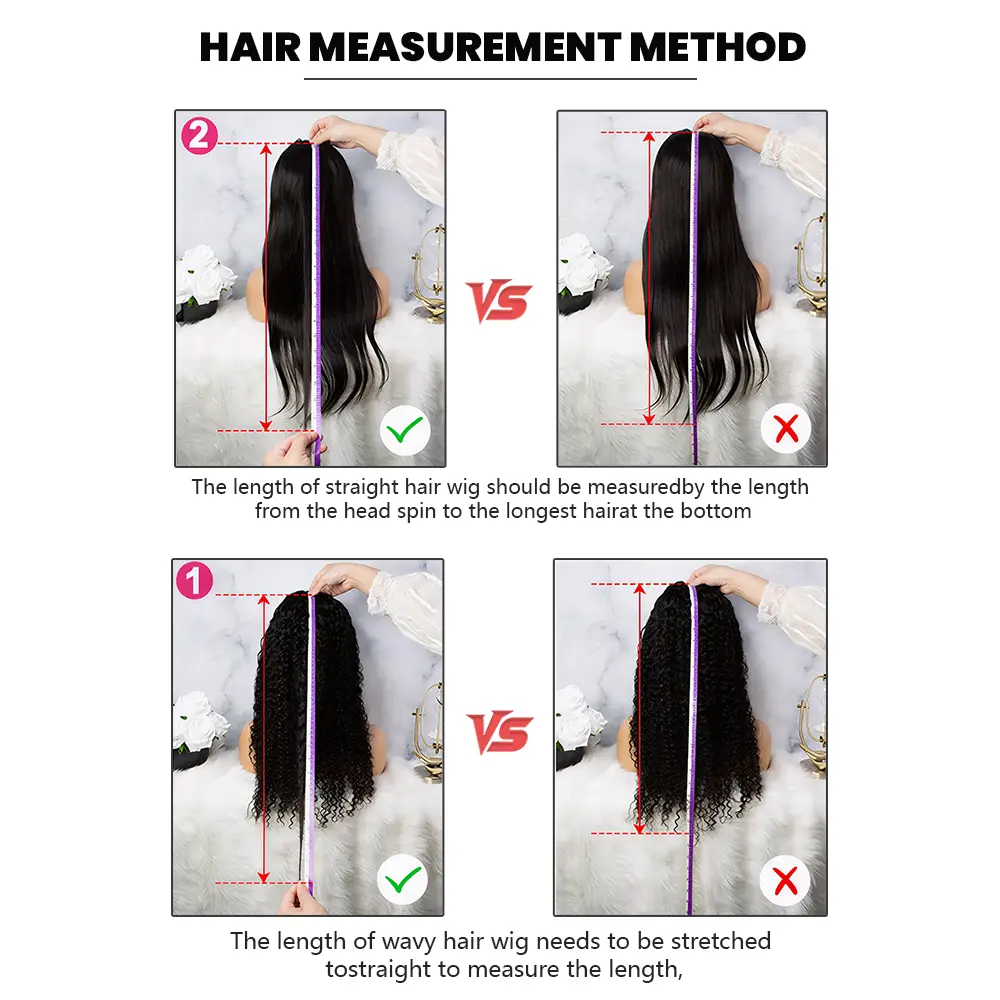 HAIR MEASUREMENT METHOD

2

VS

The length of straight hair wig should be measuredby the length from the head spin to the longest hairat the bottom

1

VS

The length of wavy hair wig needs to be stretched tostraight to measure the length,