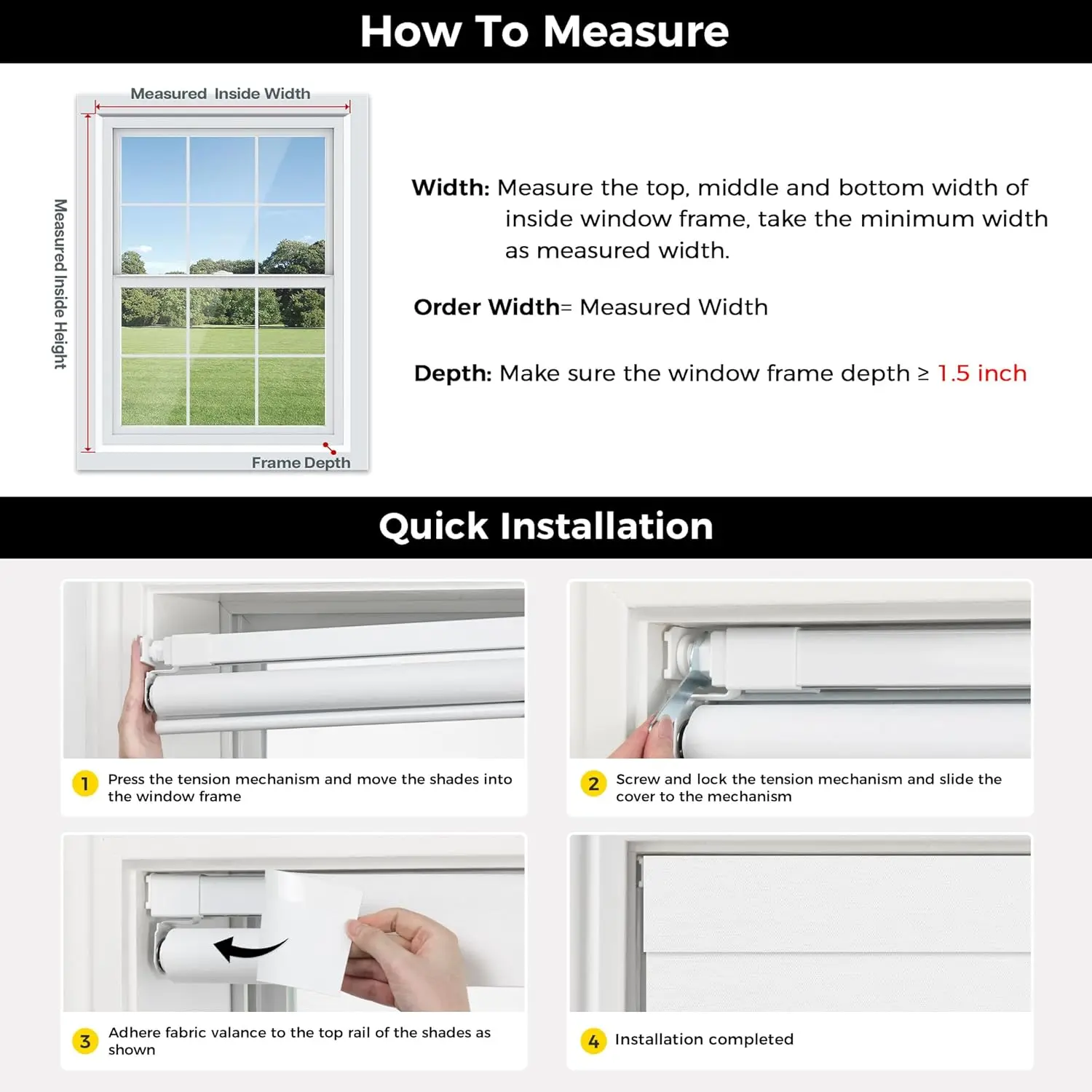 How To Measure

Measured Inside Width

Measured Inside Height

Frame Depth

Width: Measure the top, middle and bottom width of inside window frame, take the minimum width as measured width.

Order Width= Measured Width

Depth: Make sure the window frame depth ≥ 1.5 inch

Quick Installation

1 Press the tension mechanism and move the shades into the window frame

2 Screw and lock the tension mechanism and slide the cover to the mechanism

3 Adhere fabric valance to the top rail of the shades as shown

4 Installation completed