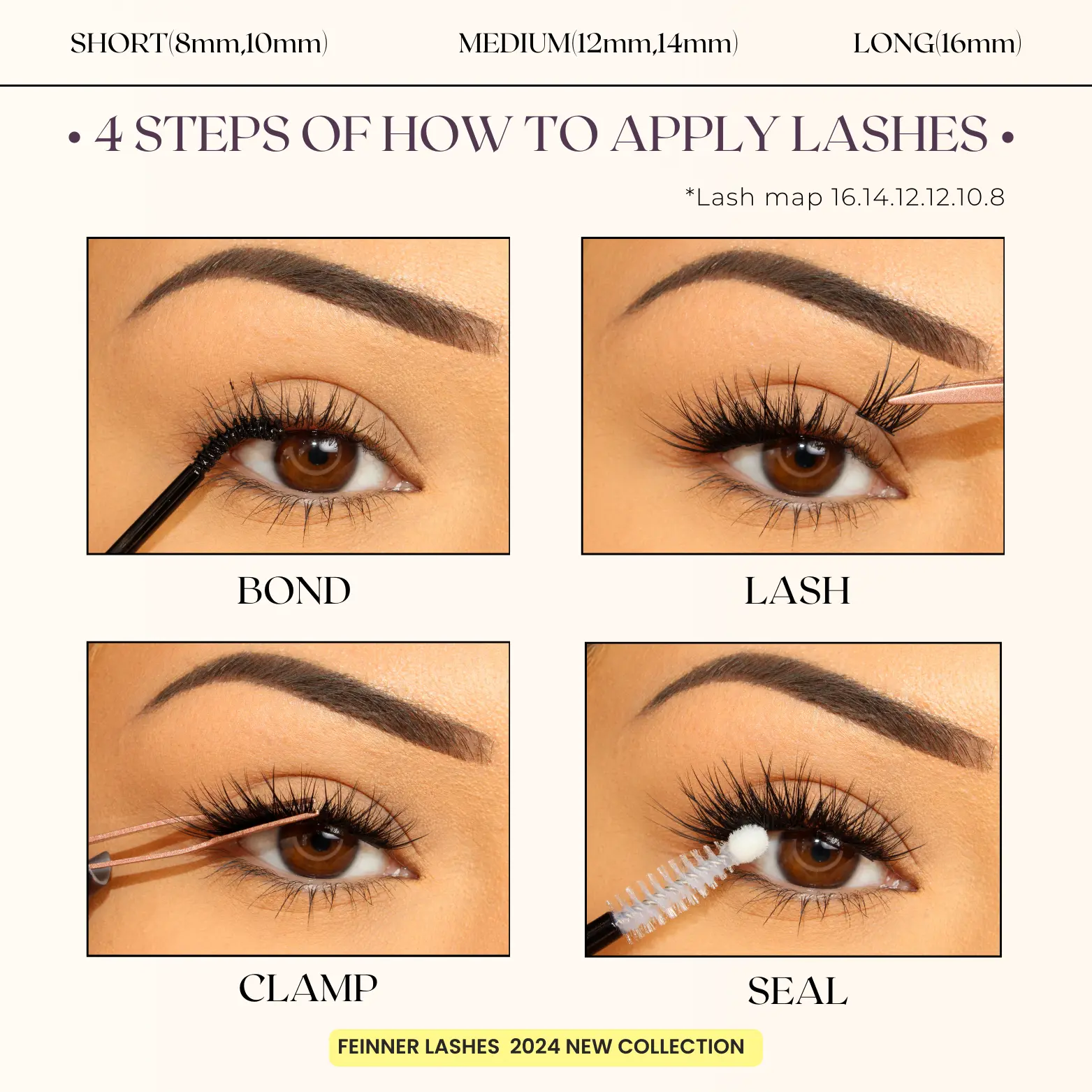 SHORT(8mm,10mm) MEDIUM(12mm,14mm) LONG(16mm)

• 4 STEPS OF HOW TO APPLY LASHES •

*Lash map 16.14.12.12.10.8

BOND

LASH

CLAMP

SEAL

FEINNER LASHES 2024 NEW COLLECTION