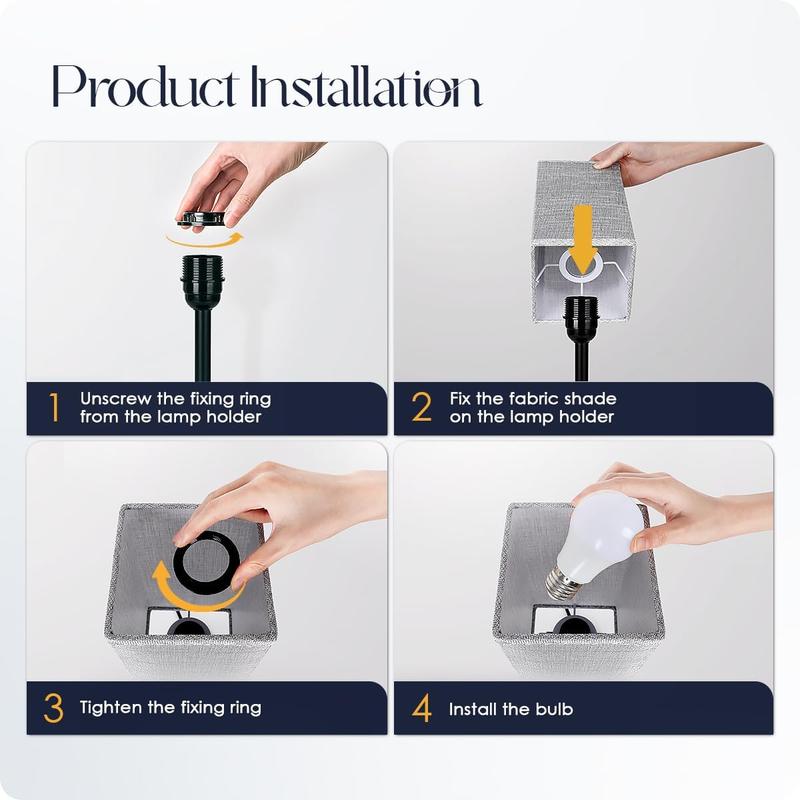 Product Installation

1 Unscrew the fixing ring from the lamp holder

2 Fix the fabric shade on the lamp holder

3 Tighten the fixing ring

4 Install the bulb