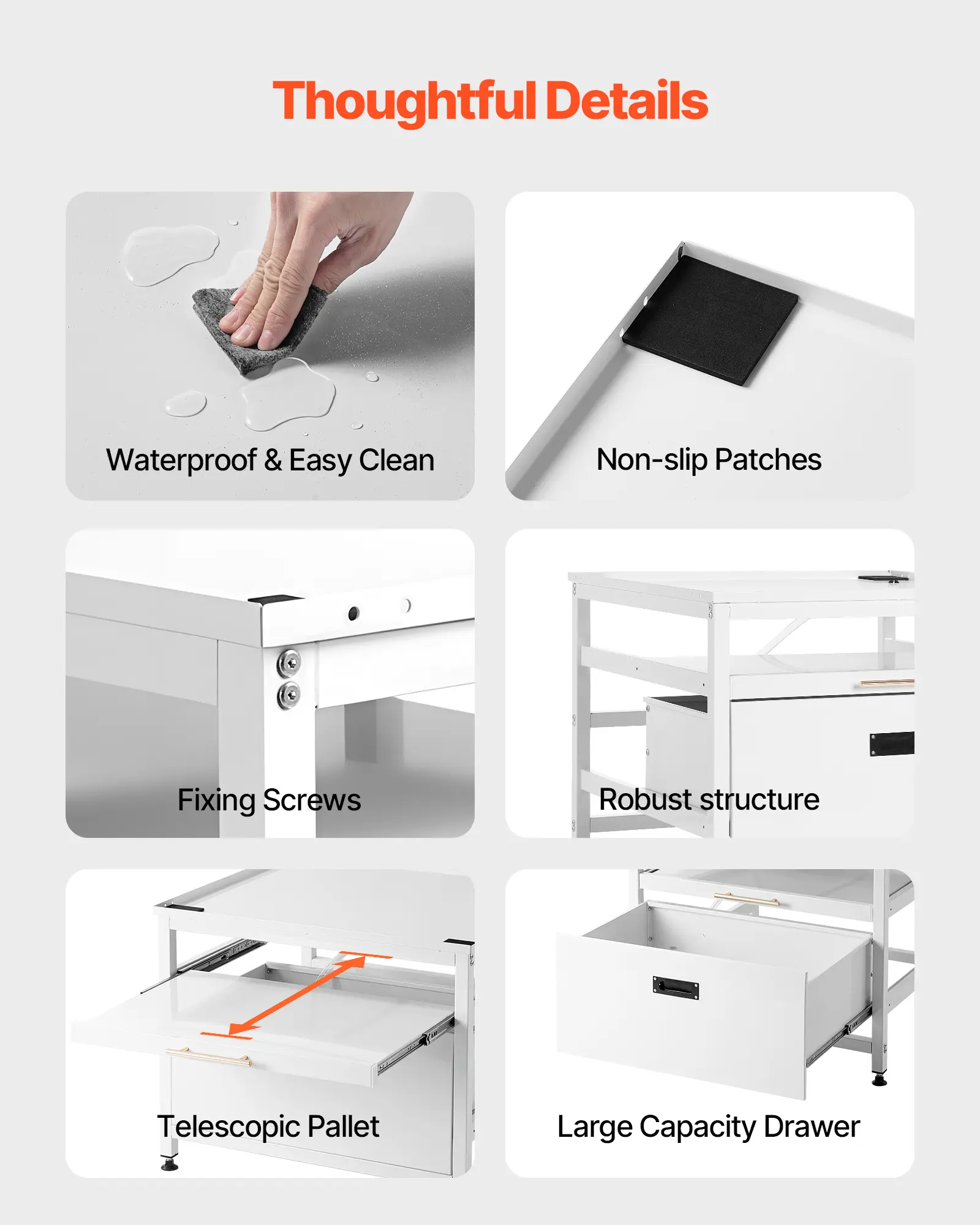 Thoughtful Details

Waterproof & Easy Clean

Non-slip Patches

Fixing Screws

Robust structure

Telescopic Pallet

Large Capacity Drawer