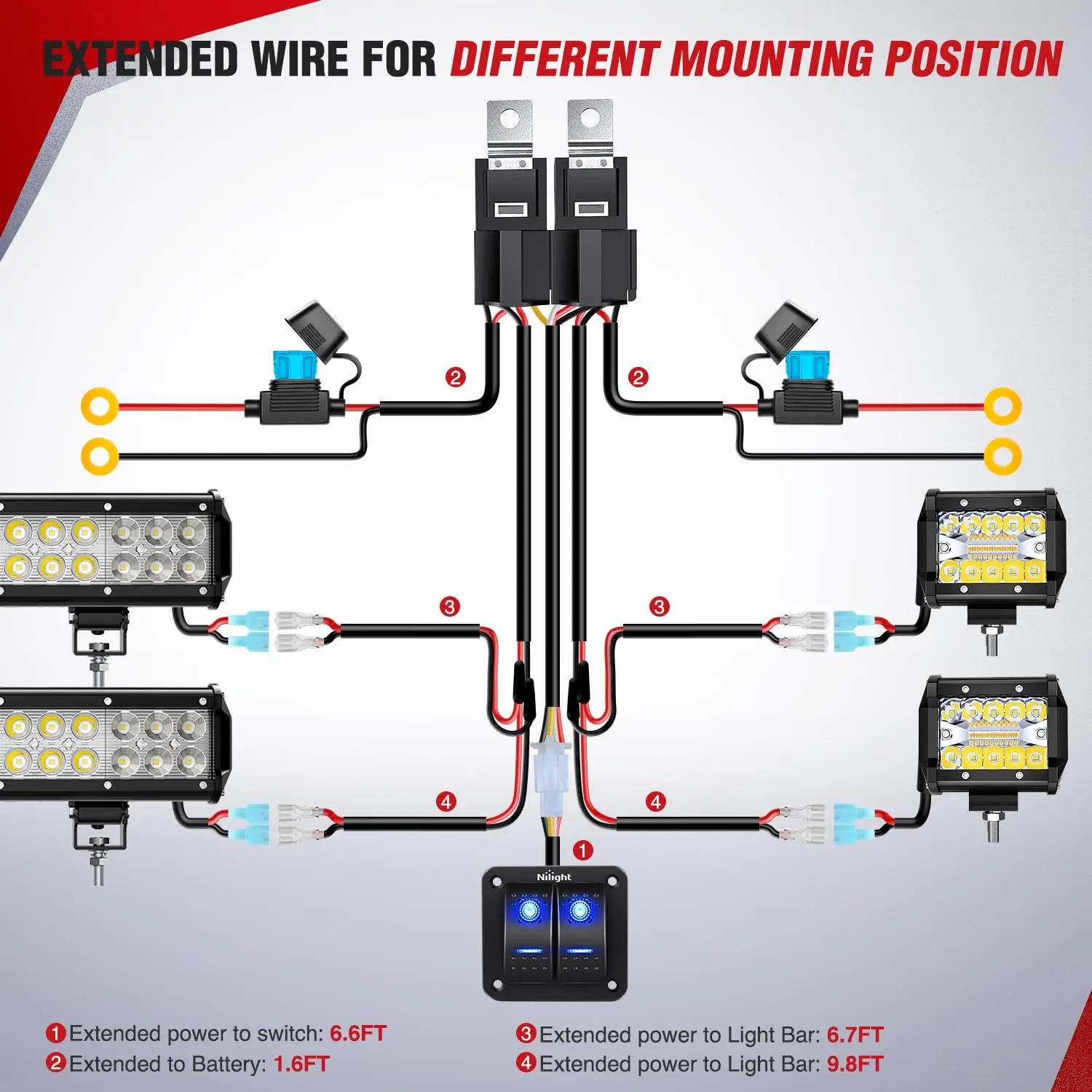 EXTENDED WIRE FOR DIFFERENT MOUNTING POSITION

2

2

3

3

4

4

1

Nilight

1 Extended power to switch: 6.6FT
2 Extended to Battery: 1.6FT

3 Extended power to Light Bar: 6.7FT
4 Extended power to Light Bar: 9.8FT