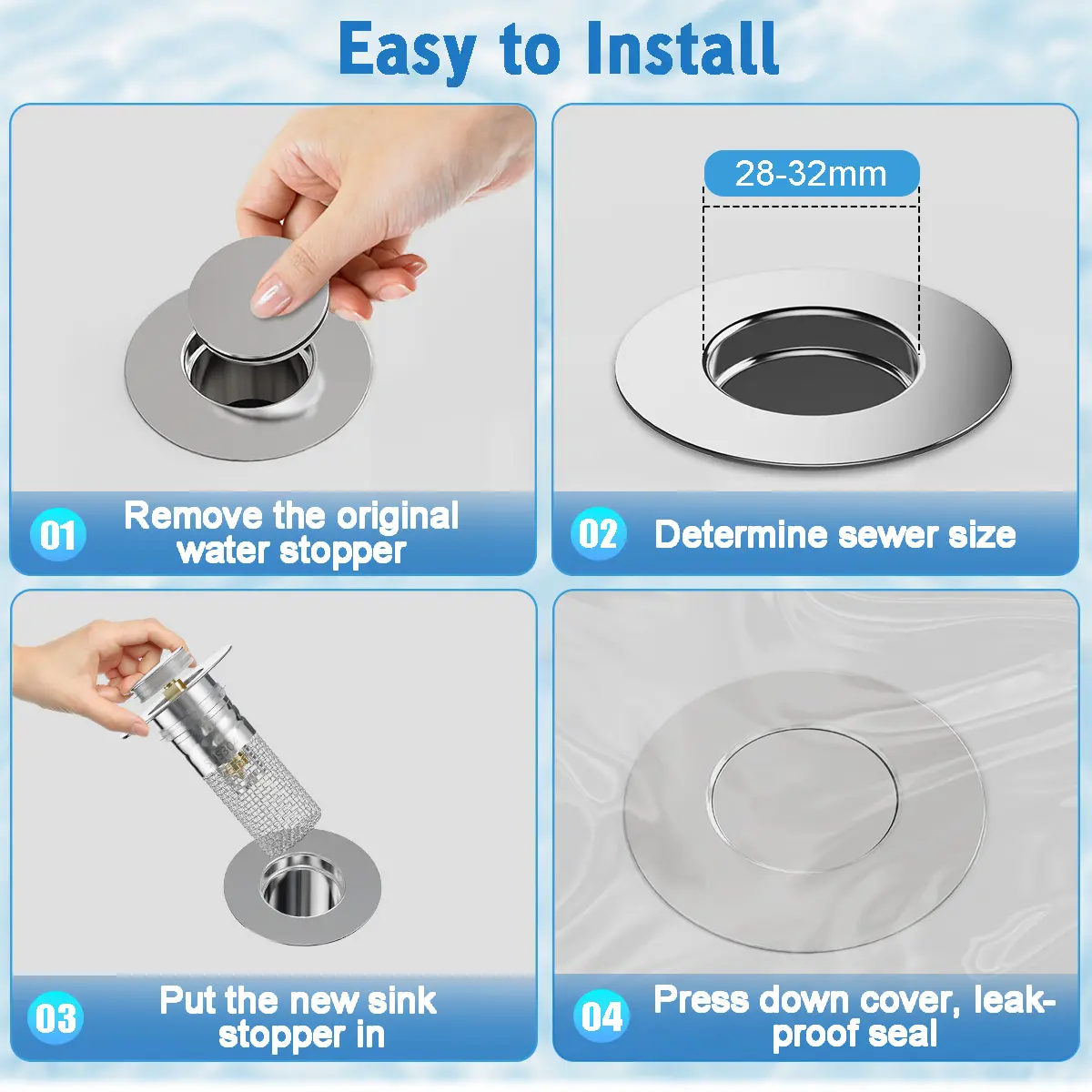 Easy to Install

01 Remove the original water stopper

28-32mm

02 Determine sewer size

03 Put the new sink stopper in

04 Press down cover, leak-proof seal