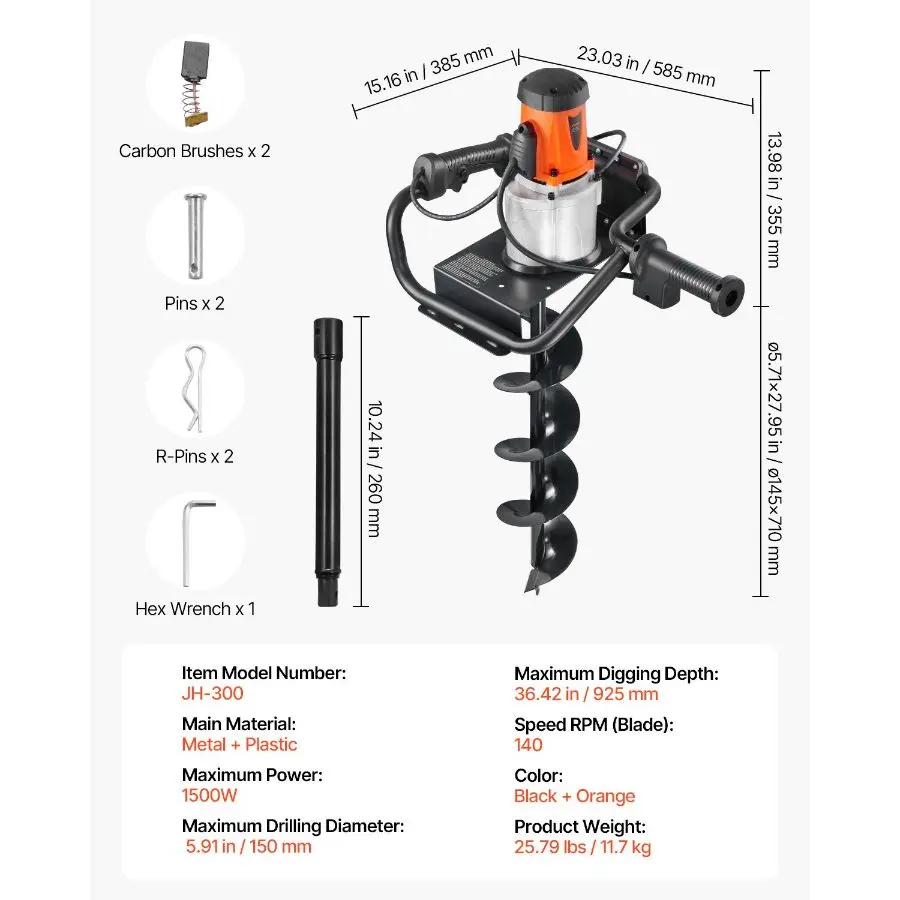 Carbon Brushes x 2

Pins x 2

R-Pins x 2

Hex Wrench x 1

15.16 in / 385 mm

23.03 in / 585 mm

13.98 in / 355 mm

ø5.71×27.95 in / ø145×710 mm

10.24 in / 260 mm

Item Model Number:
JH-300

Main Material:
Metal + Plastic

Maximum Power:
1500W

Maximum Drilling Diameter:
5.91 in / 150 mm

Maximum Digging Depth:
36.42 in / 925 mm

Speed RPM (Blade):
140

Color:
Black + Orange

Product Weight:
25.79 lbs / 11.7 kg